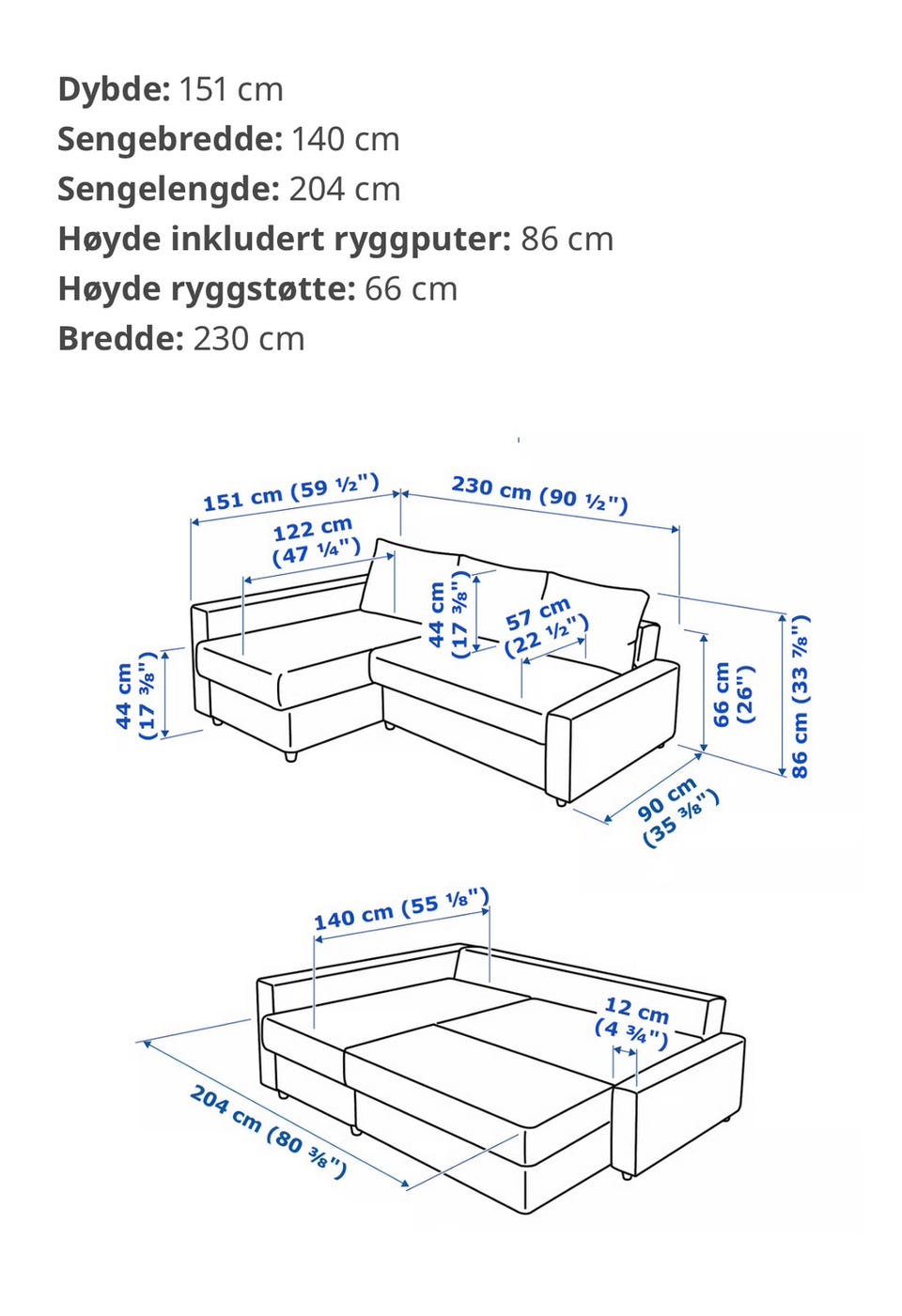 **Dybde:** 151 cm
**Sengebredde:** 140 cm
**Sengelengde:** 204 cm
**Høyde inkludert ryggputer:** 86 cm
**Høyde ryggstøtte:** 66 cm
**Bredde:** 230 cm

151 cm (59 ½")
230 cm (90 ½")
122 cm (47 ¼")
44 cm (17 ⅜")
57 cm (22 ½")
44 cm (17 ⅜")
66 cm (26")
86 cm (33 ⅞")
90 cm (35 ⅜")

140 cm (55 ⅛")
12 cm (4 ¾")
204 cm (80 ⅜")