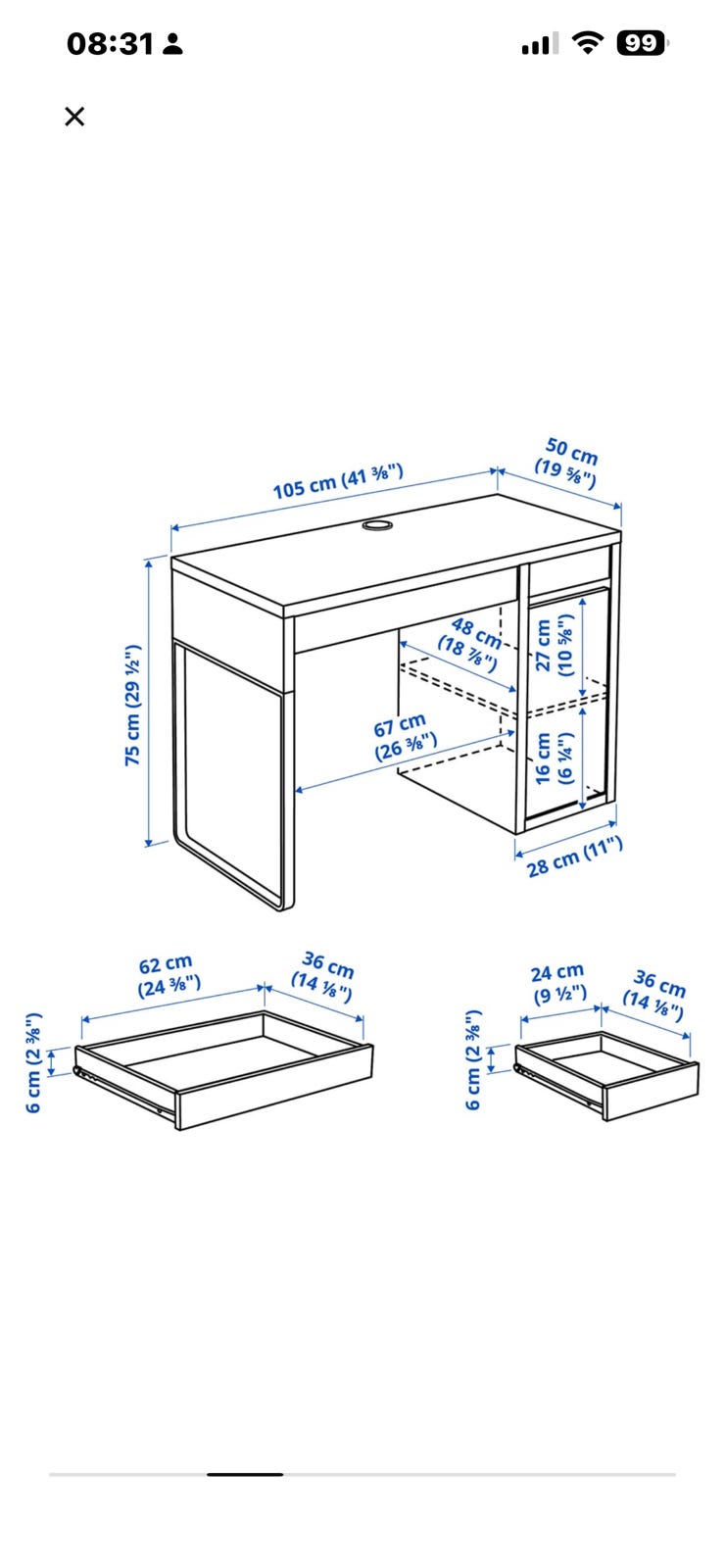 08:31

99

×

105 cm (41 ⅜")

50 cm (19 ⅝")

75 cm (29 ½")

48 cm (18 ⅞")

27 cm (10 ⅝")

67 cm (26 ⅜")

16 cm (6 ¼")

28 cm (11")

62 cm (24 ⅜")

36 cm (14 ⅛")

6 cm (2 ⅜")

24 cm (9 ½")

36 cm (14 ⅛")

6 cm (2 ⅜")