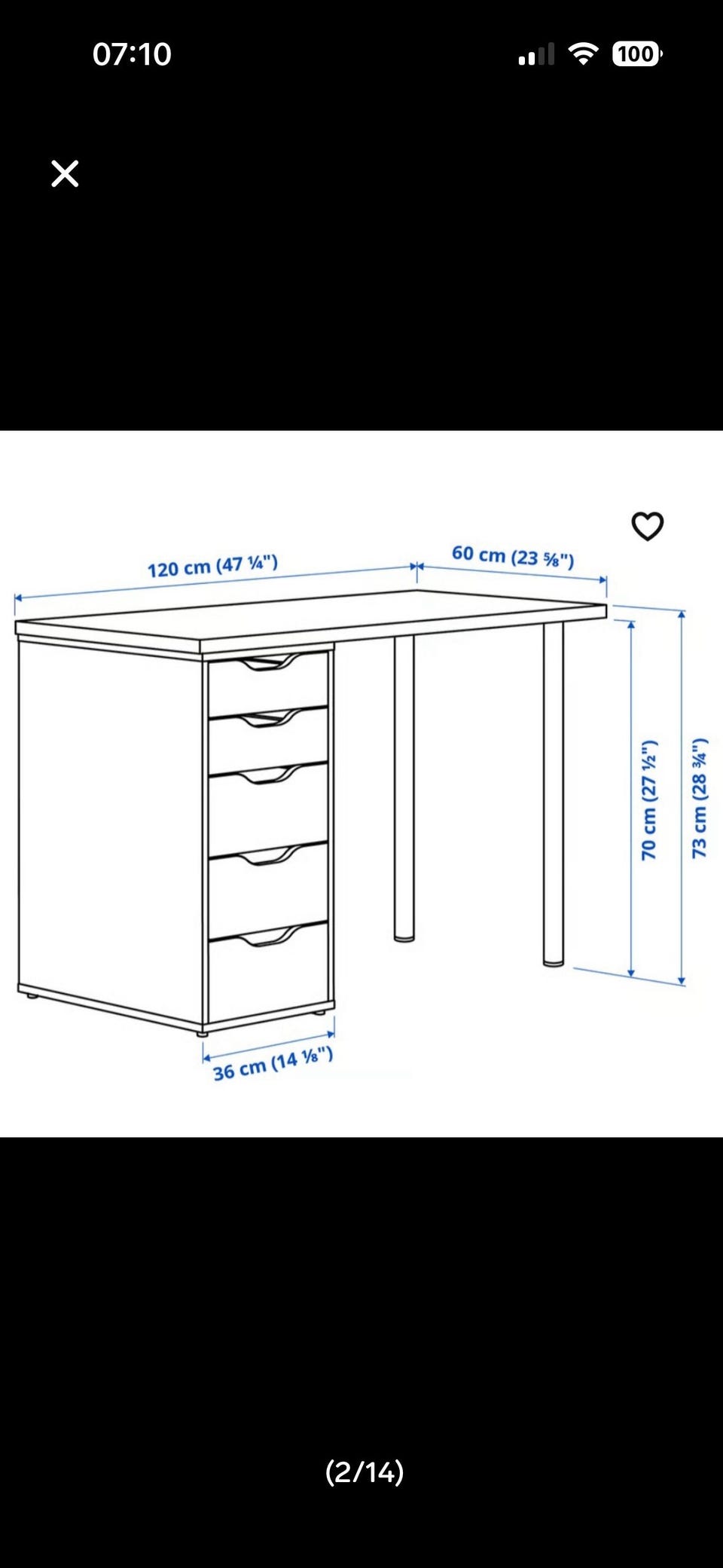 07:10

100

120 cm (47 ¼")

60 cm (23 ⅝")

70 cm (27 ½")

73 cm (28 ¾")

36 cm (14 ⅛")

(2/14)