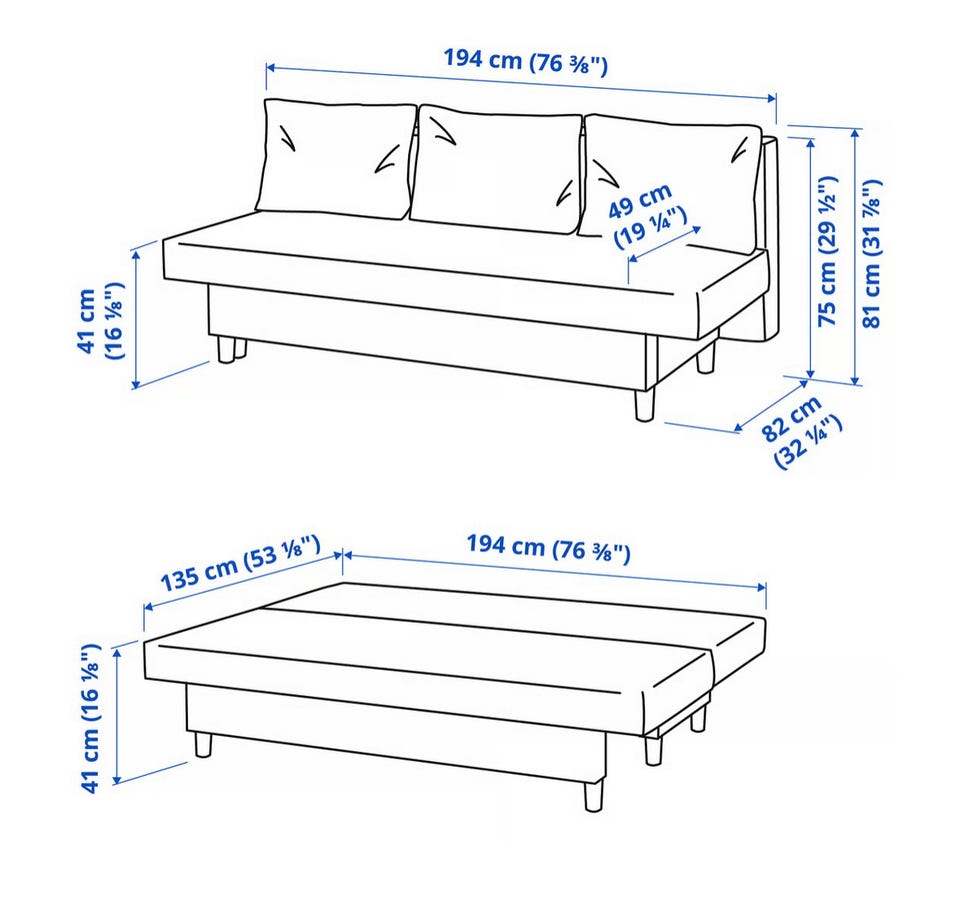 194 cm (76 ⅜")

49 cm (19 ¼")

41 cm (16 ⅛")

75 cm (29 ½")

81 cm (31 ⅞")

82 cm (32 ¼")

135 cm (53 ⅛")

194 cm (76 ⅜")

41 cm (16 ⅛")