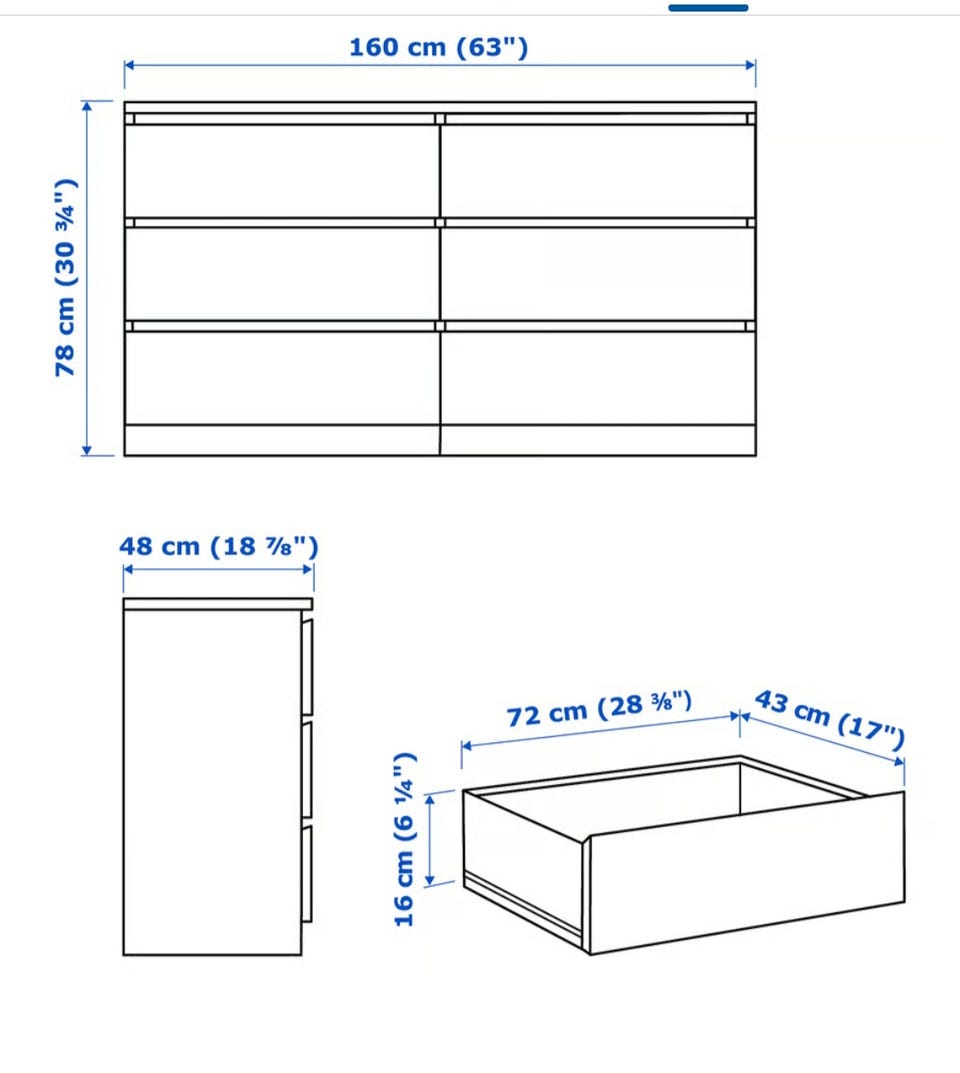 160 cm (63")

78 cm (30 ¾")

48 cm (18 ⅞")

72 cm (28 ⅜")

43 cm (17")

16 cm (6 ¼")