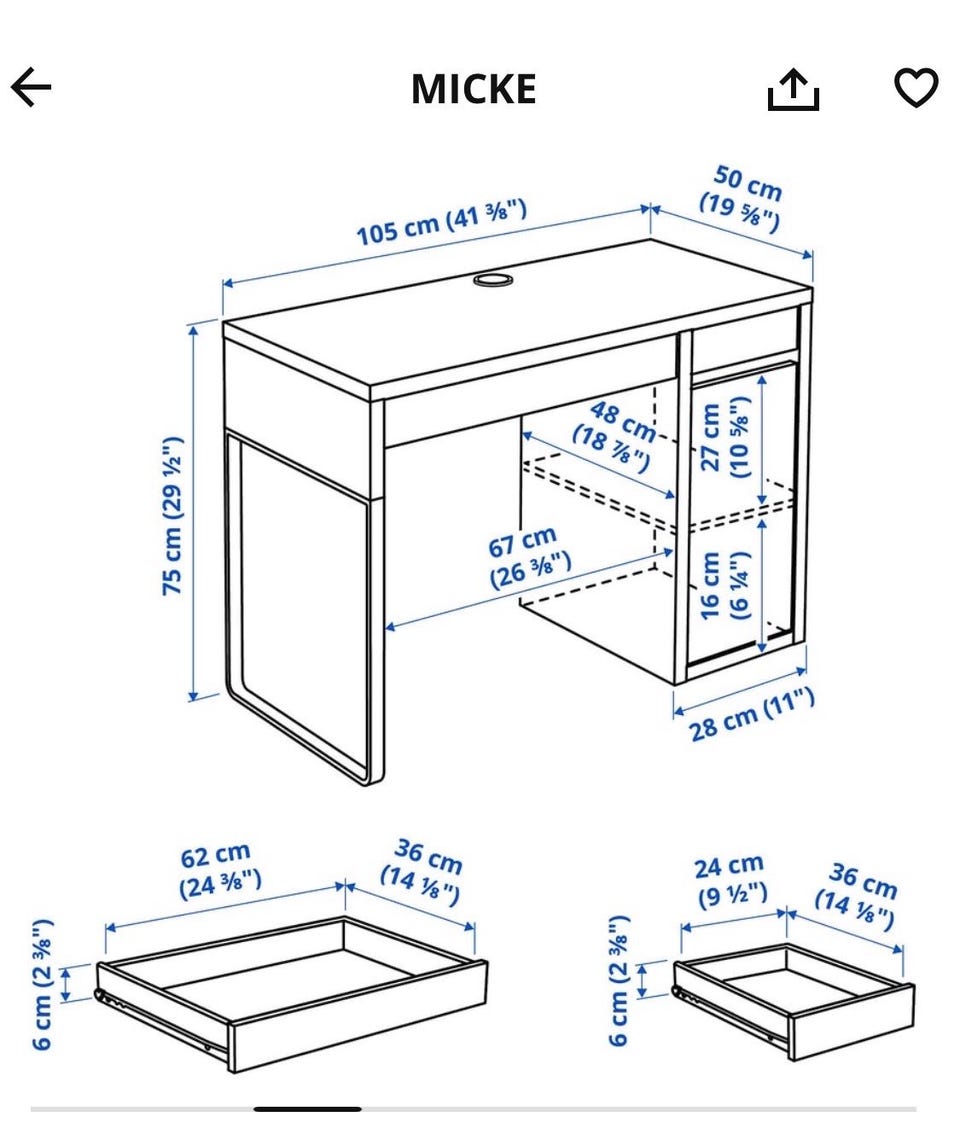 MICKE

105 cm (41 ⅜")

50 cm (19 ⅝")

75 cm (29 ½")

48 cm (18 ⅞")

27 cm (10 ⅝")

67 cm (26 ⅜")

16 cm (6 ¼")

28 cm (11")

62 cm (24 ⅜")

36 cm (14 ⅛")

6 cm (2 ⅜")

24 cm (9 ½")

36 cm (14 ⅛")

6 cm (2 ⅜")