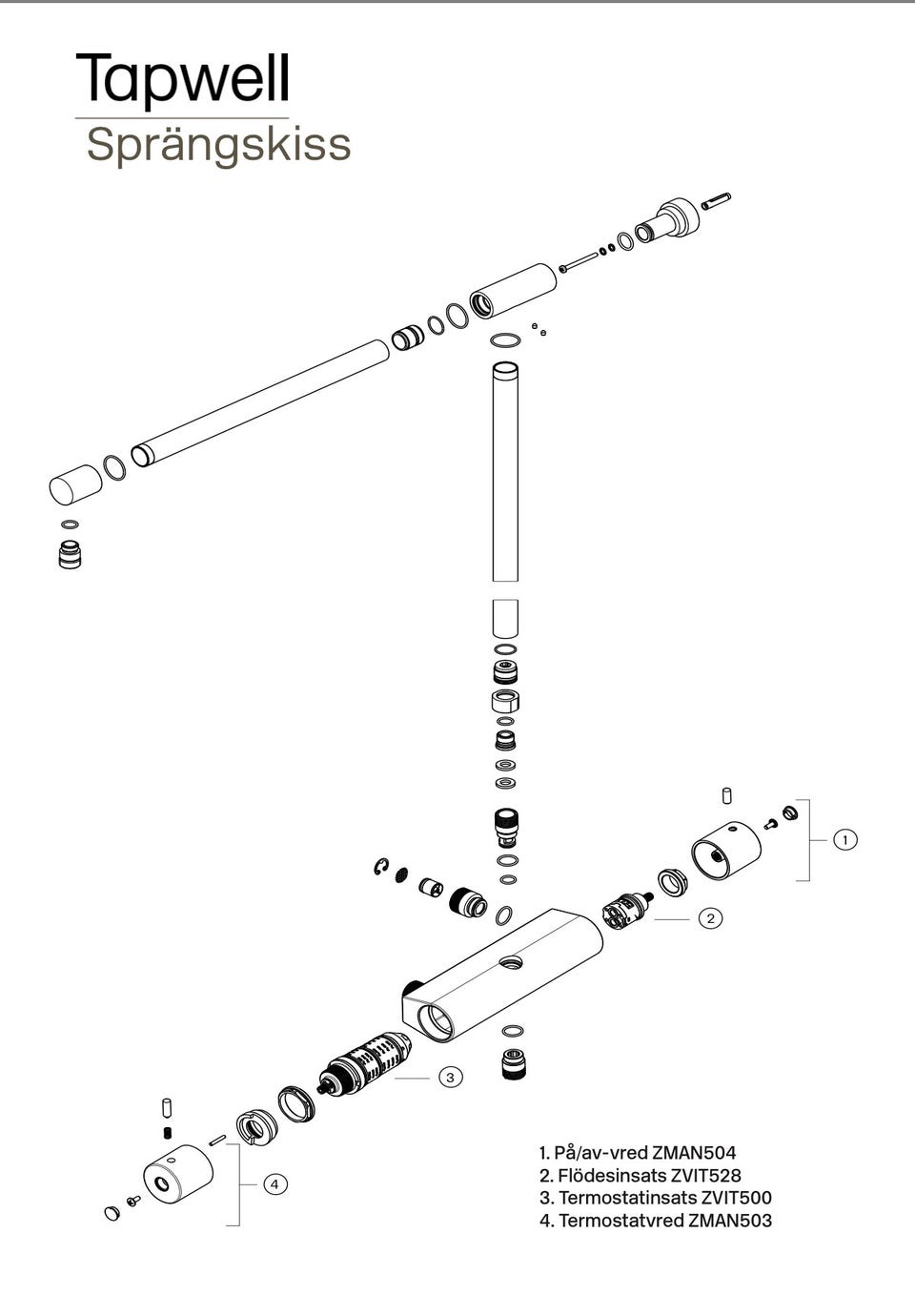 Tapwell
Sprängskiss

1

2

3

4

1. På/av-vred ZMAN504
2. Flödesinsats ZVIT528
3. Termostatinsats ZVIT500
4. Termostatvred ZMAN503