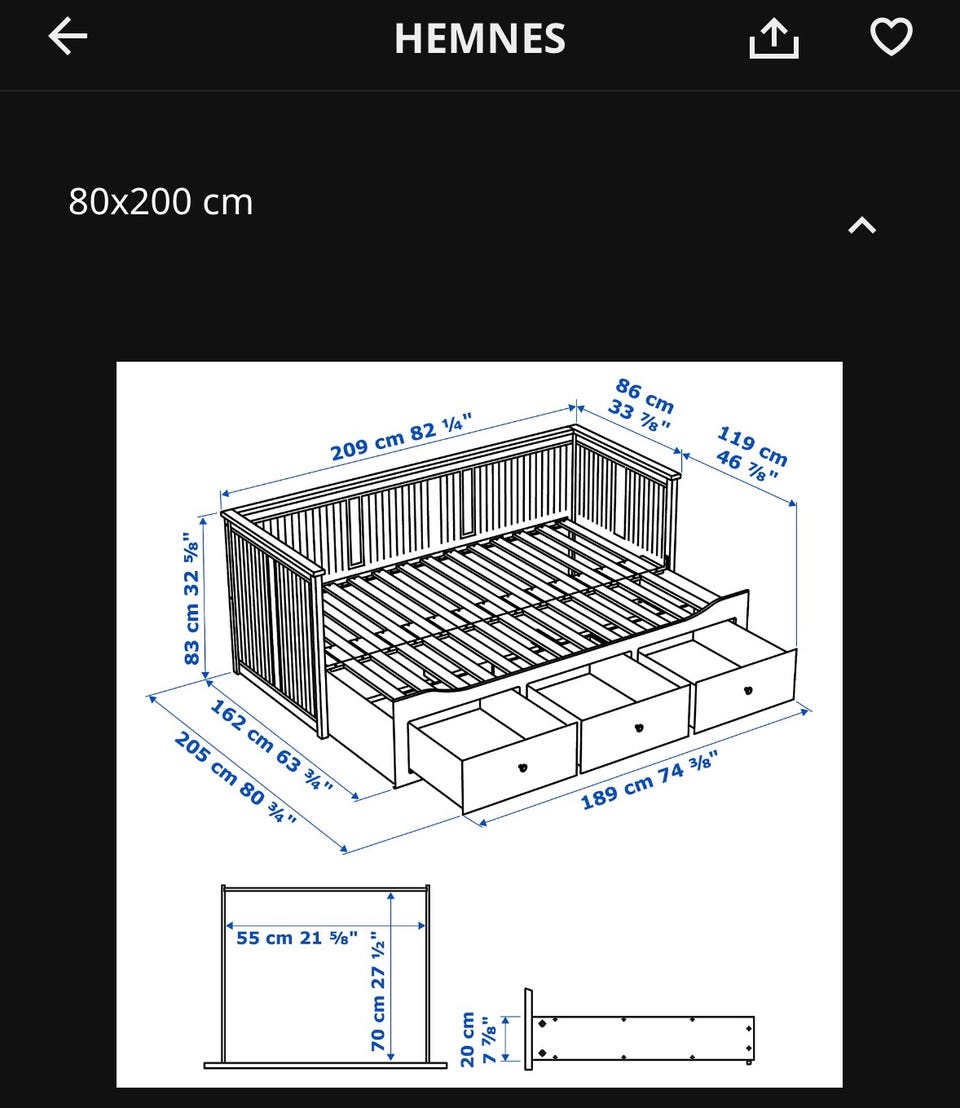 HEMNES

80x200 cm

209 cm 82 ¼"
86 cm 33 ⅞"
119 cm 46 ⅞"
83 cm 32 ⅝"
162 cm 63 ¾"
205 cm 80 ¾"
189 cm 74 ⅜"

55 cm 21 ⅝"
70 cm 27 ½"
20 cm 7 ⅞"