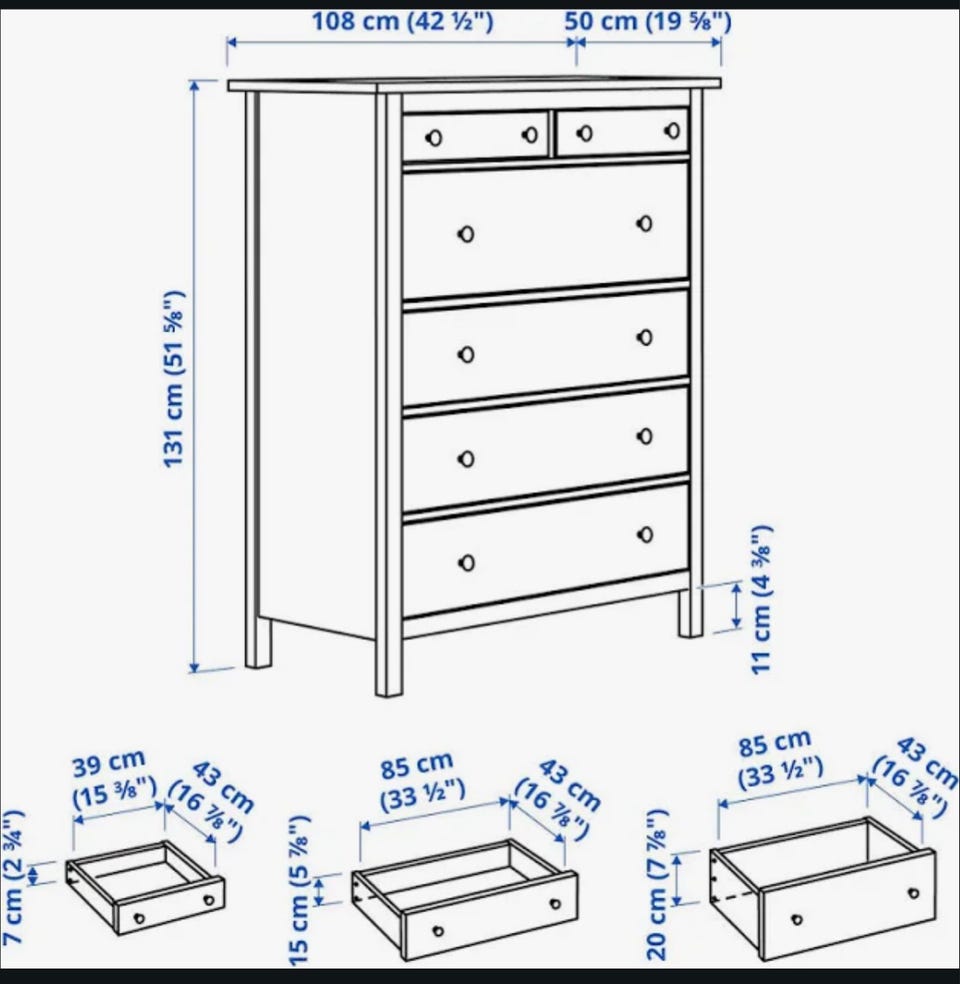 108 cm (42 ½")
50 cm (19 ⅝")
131 cm (51 ⅝")
11 cm (4 ⅜")
39 cm (15 ⅜")
43 cm (16 ⅞")
7 cm (2 ¾")
85 cm (33 ½")
43 cm (16 ⅞")
15 cm (5 ⅞")
85 cm (33 ½")
43 cm (16 ⅞")
20 cm (7 ⅞")