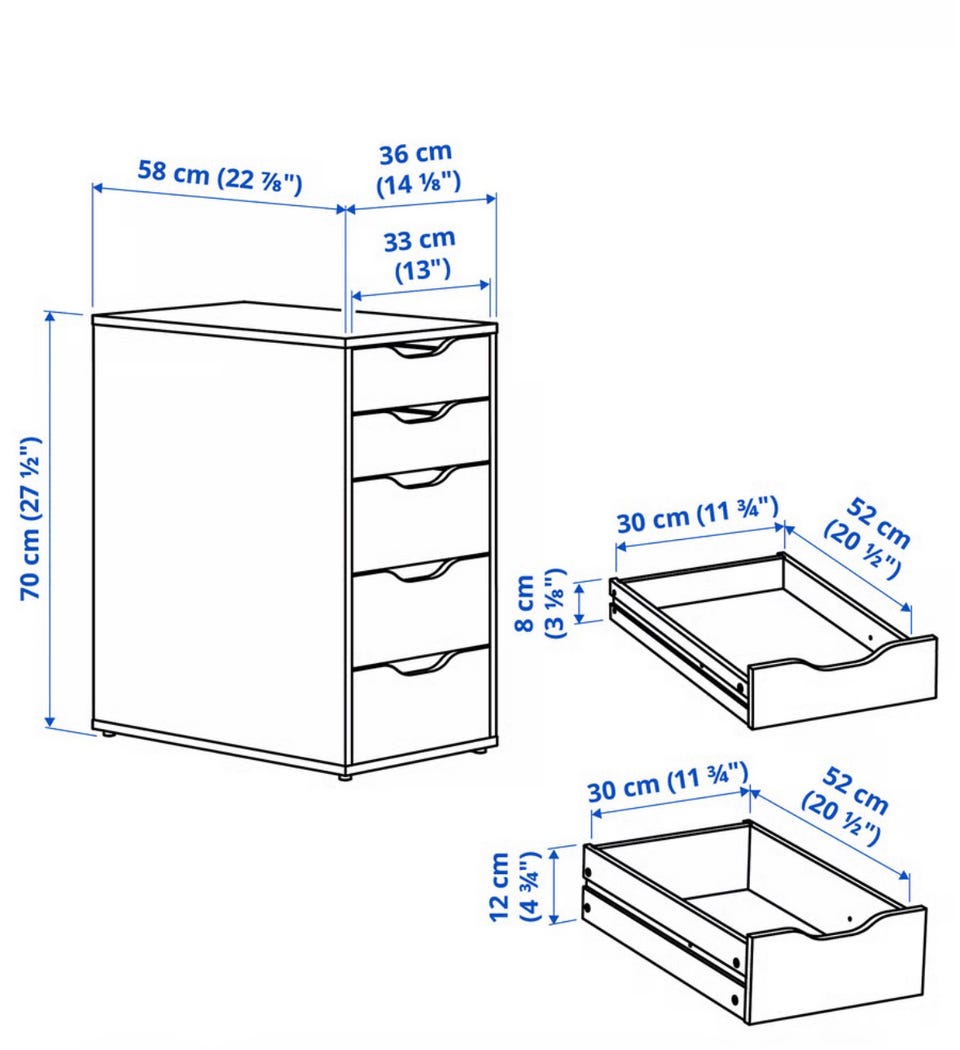 58 cm (22 ⅞")

36 cm (14 ⅛")

33 cm (13")

70 cm (27 ½")

30 cm (11 ¾")

52 cm (20 ½")

8 cm (3 ⅛")

30 cm (11 ¾")

52 cm (20 ½")

12 cm (4 ¾")