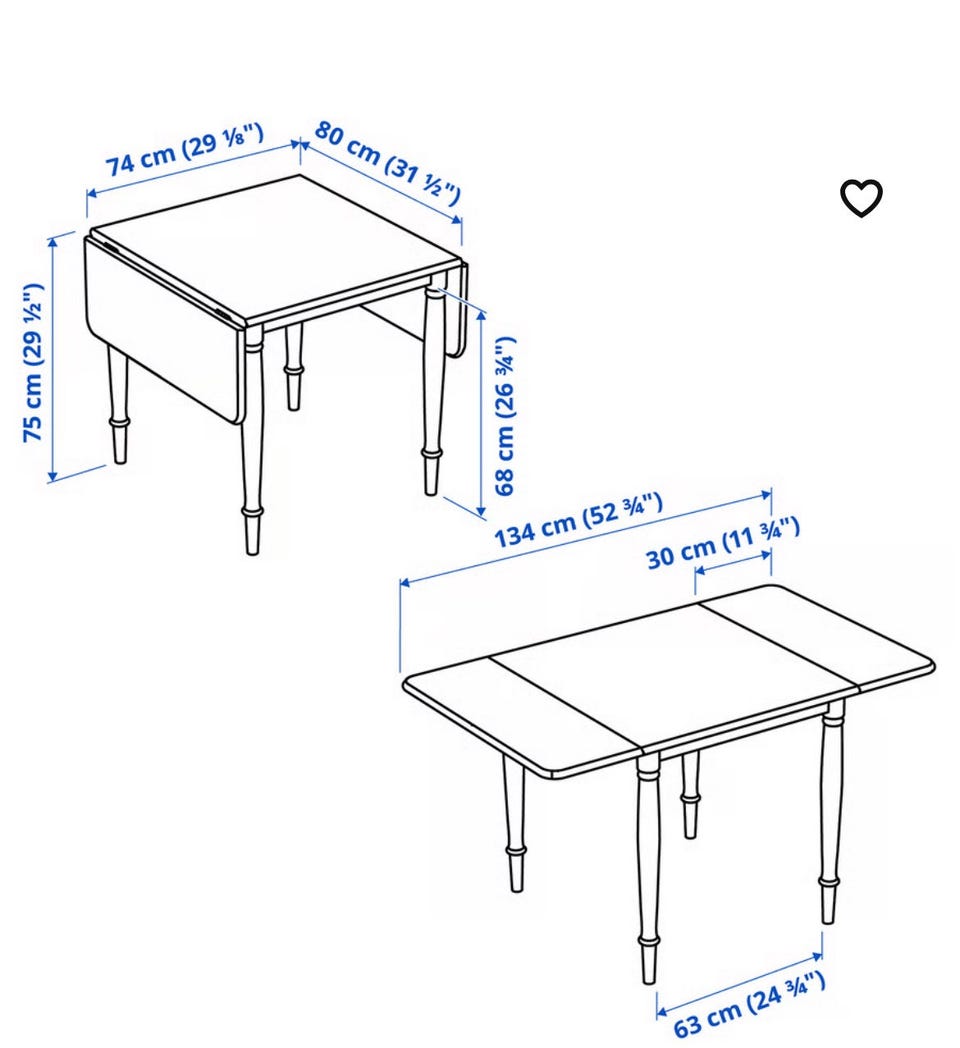 74 cm (29 ⅛")
80 cm (31 ½")
75 cm (29 ½")
68 cm (26 ¾")
134 cm (52 ¾")
30 cm (11 ¾")
63 cm (24 ¾")