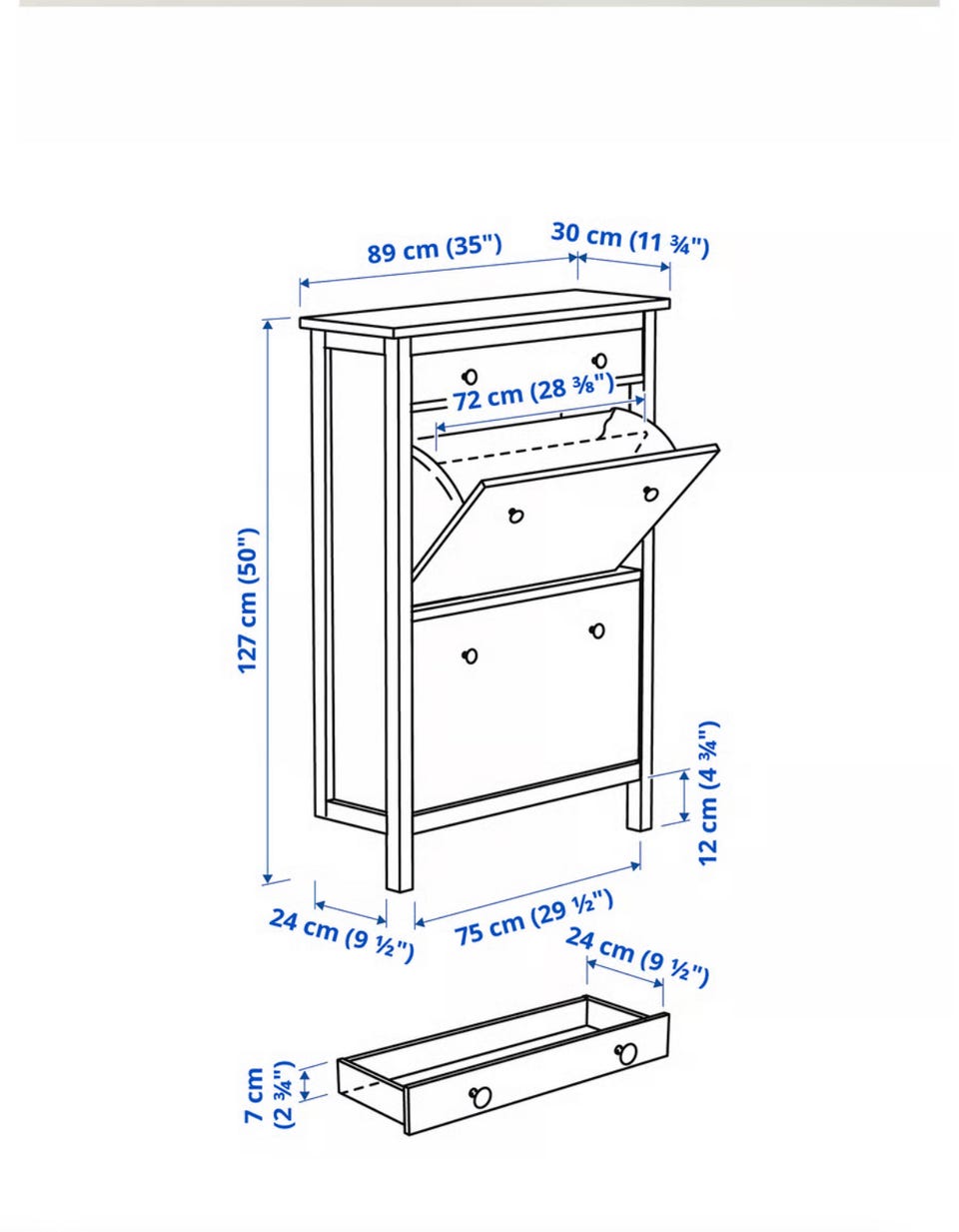 89 cm (35")
30 cm (11 ¾")
72 cm (28 ⅜")
127 cm (50")
12 cm (4 ¾")
24 cm (9 ½")
75 cm (29 ½")
24 cm (9 ½")
7 cm (2 ¾")