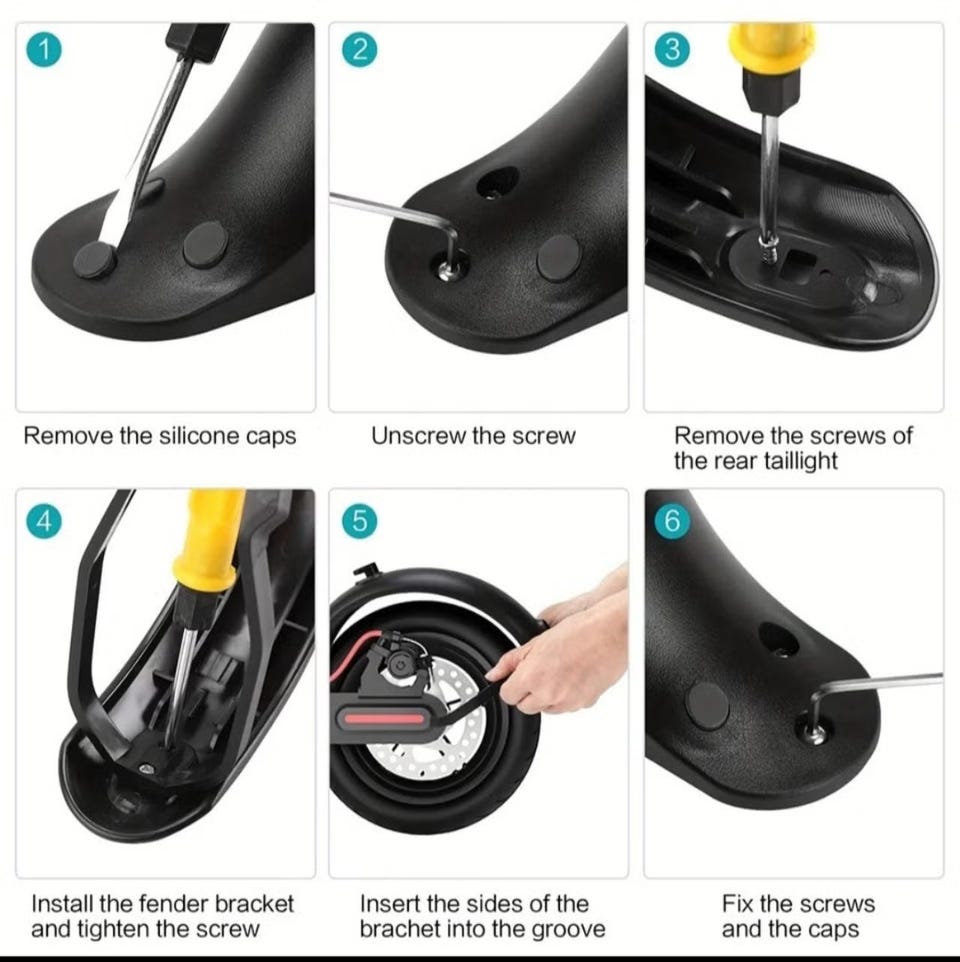 1

Remove the silicone caps

2

Unscrew the screw

3

Remove the screws of the rear taillight

4

Install the fender bracket and tighten the screw

5

Insert the sides of the brachet into the groove

6

Fix the screws and the caps