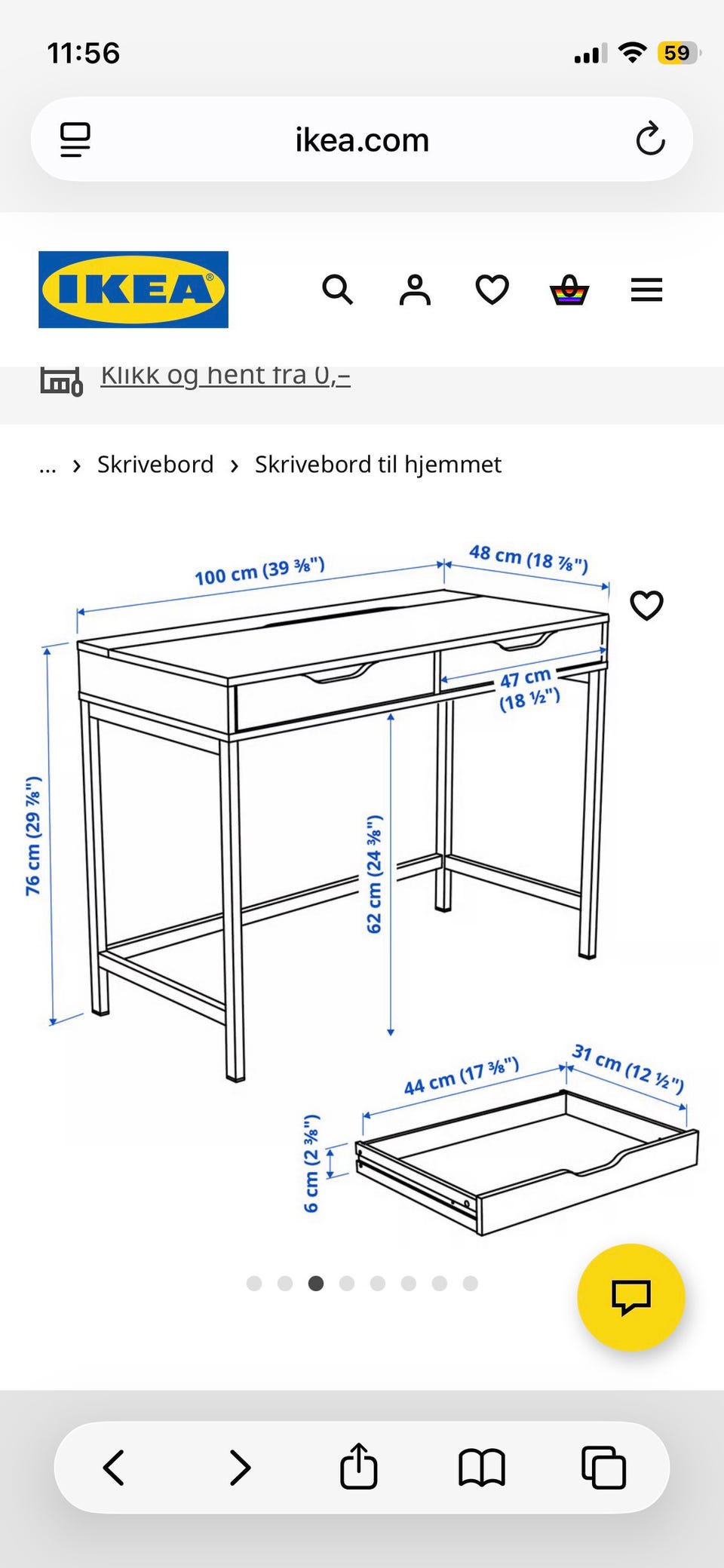 11:56

59

ikea.com

IKEA

Klikk og hent fra 0,–

... › Skrivebord › Skrivebord til hjemmet

100 cm (39 ⅜")

48 cm (18 ⅞")

47 cm (18 ½")

76 cm (29 ⅞")

62 cm (24 ⅜")

44 cm (17 ⅜")

31 cm (12 ½")

6 cm (2 ⅜")