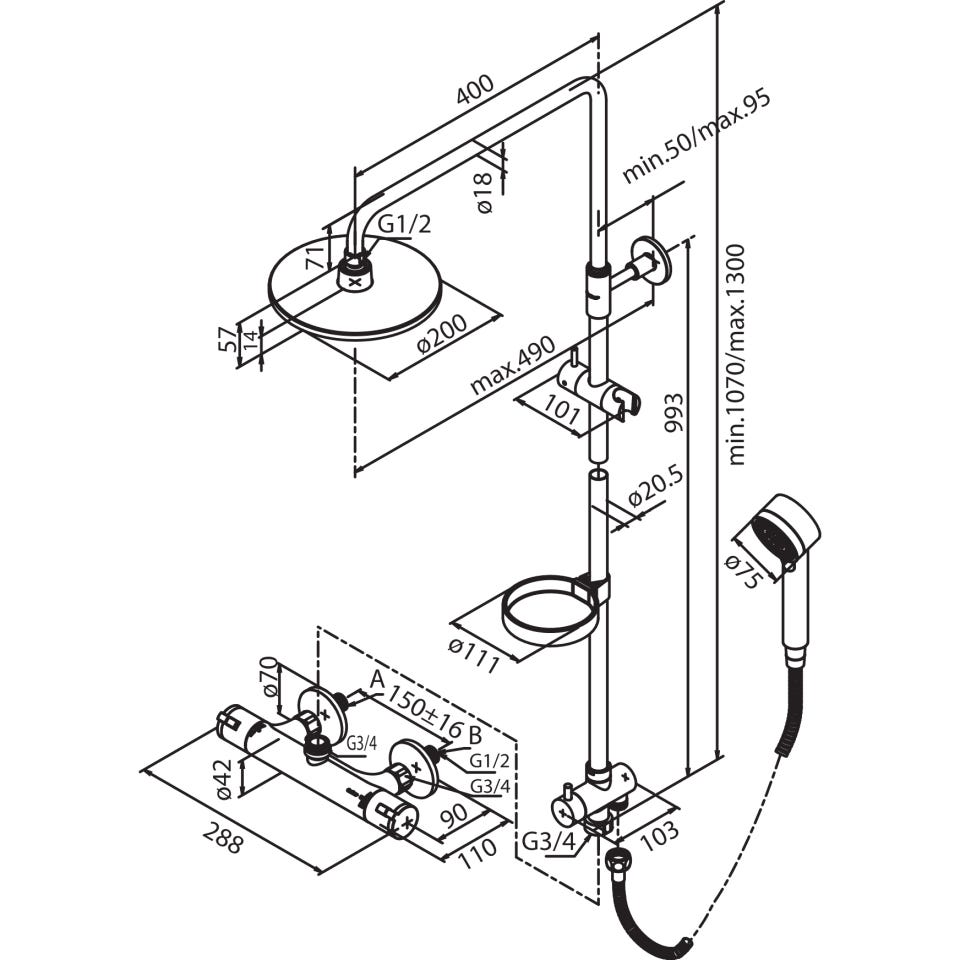 400
min.50/max.95
ø18
G1/2
71
57
14
ø200
max.490
101
993
min.1070/max.1300
ø20.5
ø75
ø111
ø70
A
150±16
B
G3/4
G1/2
G3/4
ø42
288
90
110
G3/4
103