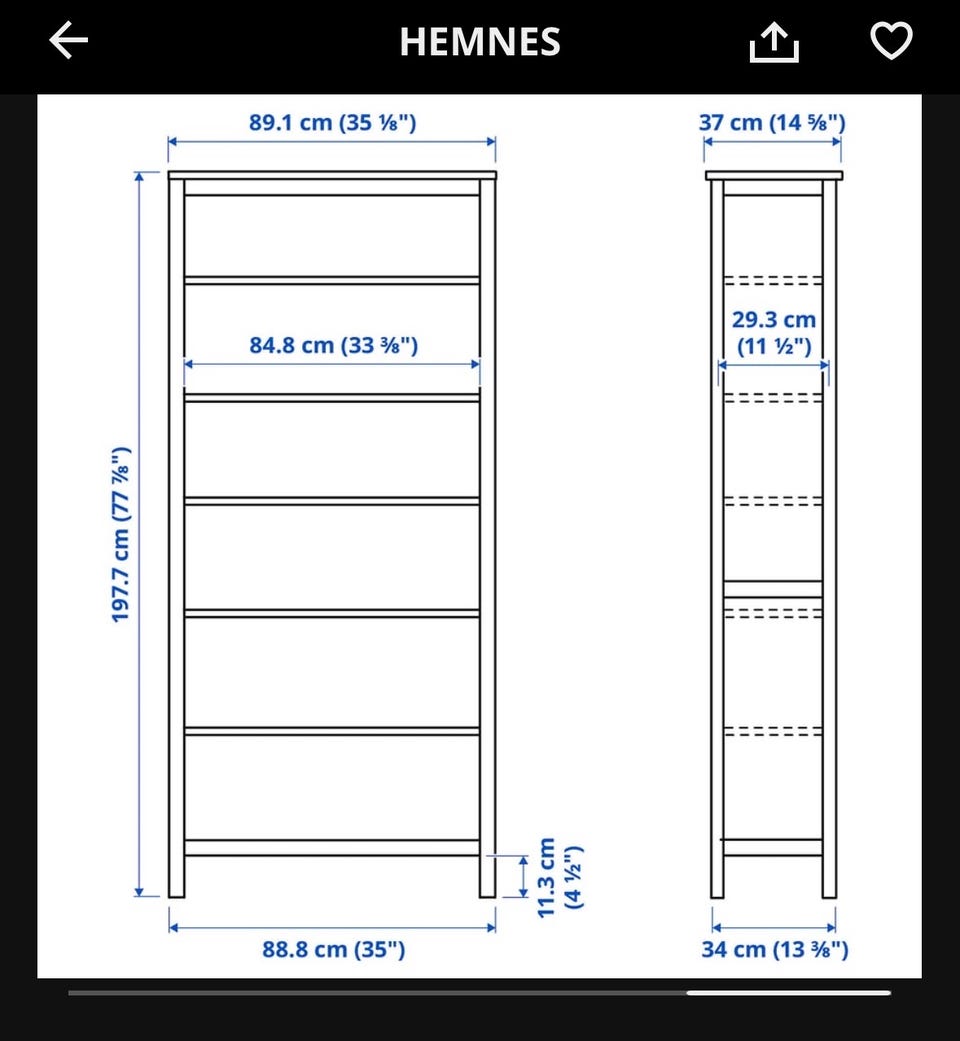 HEMNES

89.1 cm (35 ⅛")

84.8 cm (33 ⅜")

197.7 cm (77 ⅞")

11.3 cm (4 ½")

88.8 cm (35")

37 cm (14 ⅝")

29.3 cm (11 ½")

34 cm (13 ⅜")