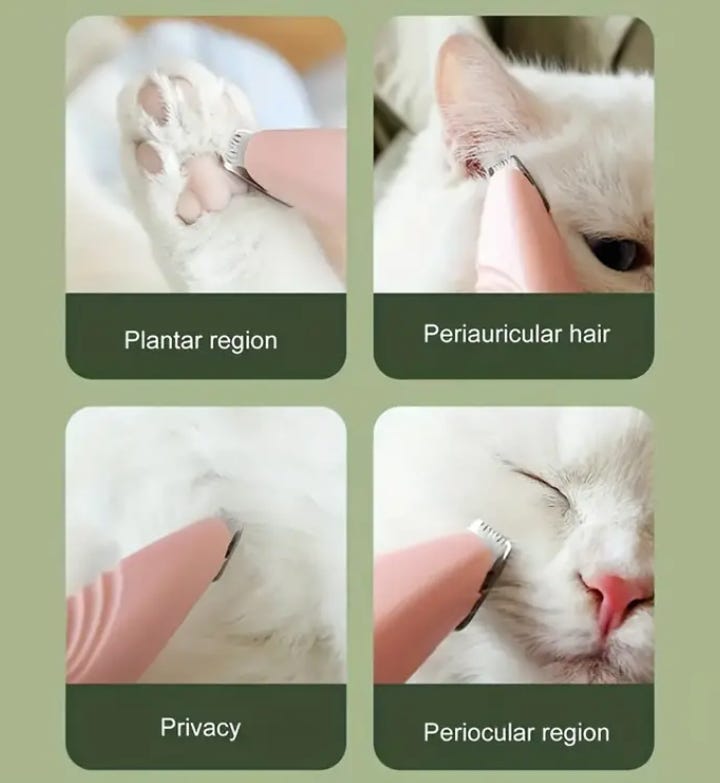 Plantar region

Periauricular hair

Privacy

Periocular region