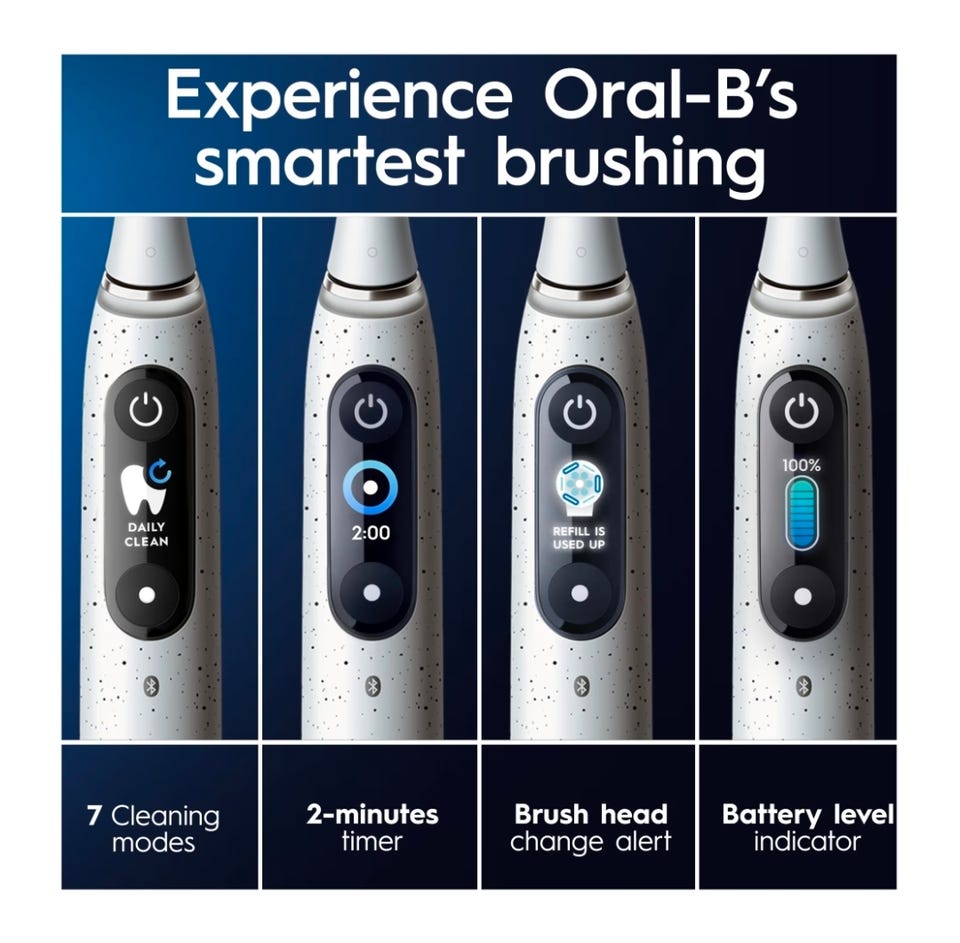 Experience Oral-B's smartest brushing

DAILY CLEAN

2:00

REFILL IS USED UP

100%

7 Cleaning modes

2-minutes timer

Brush head change alert

Battery level indicator