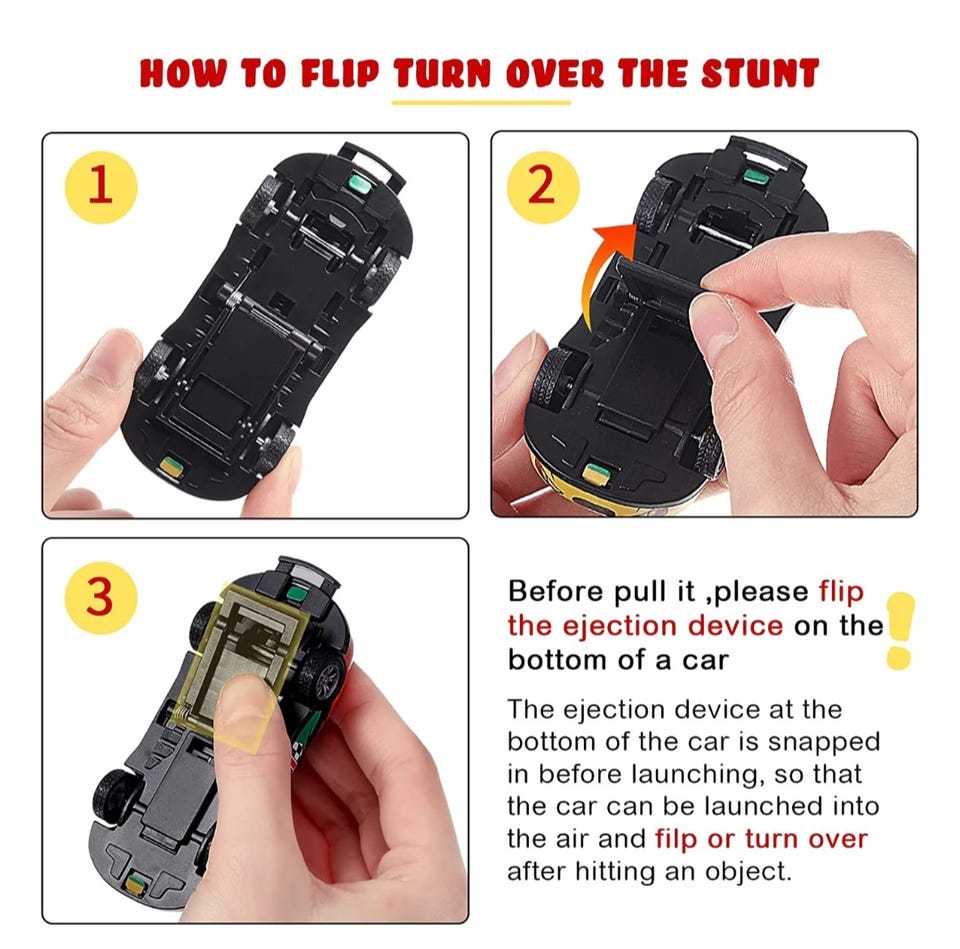 HOW TO FLIP TURN OVER THE STUNT

1

2

3

Before pull it ,please flip the ejection device on the bottom of a car

The ejection device at the bottom of the car is snapped in before launching, so that the car can be launched into the air and filp or turn over after hitting an object.