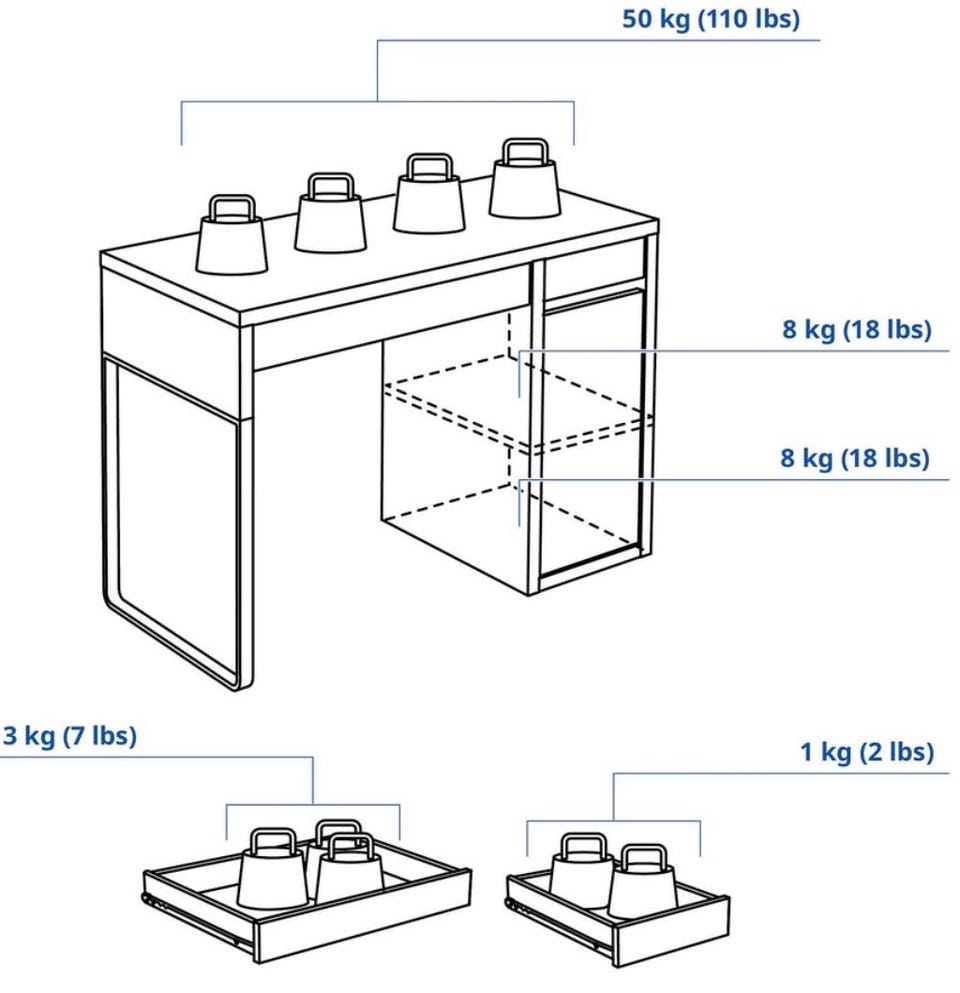 50 kg (110 lbs)

8 kg (18 lbs)

8 kg (18 lbs)

3 kg (7 lbs)

1 kg (2 lbs)