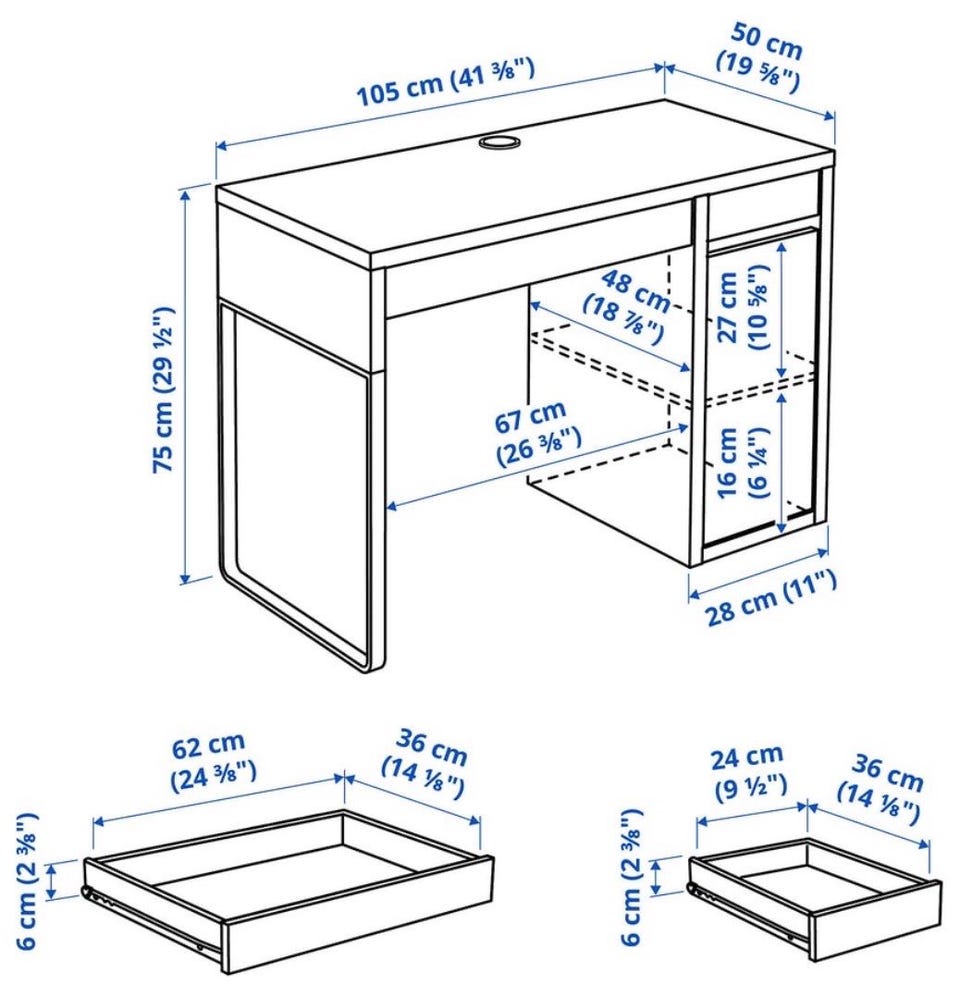 105 cm (41 ⅜")
50 cm (19 ⅝")
75 cm (29 ½")
48 cm (18 ⅞")
27 cm (10 ⅝")
67 cm (26 ⅜")
16 cm (6 ¼")
28 cm (11")
62 cm (24 ⅜")
36 cm (14 ⅛")
6 cm (2 ⅜")
24 cm (9 ½")
36 cm (14 ⅛")
6 cm (2 ⅜")