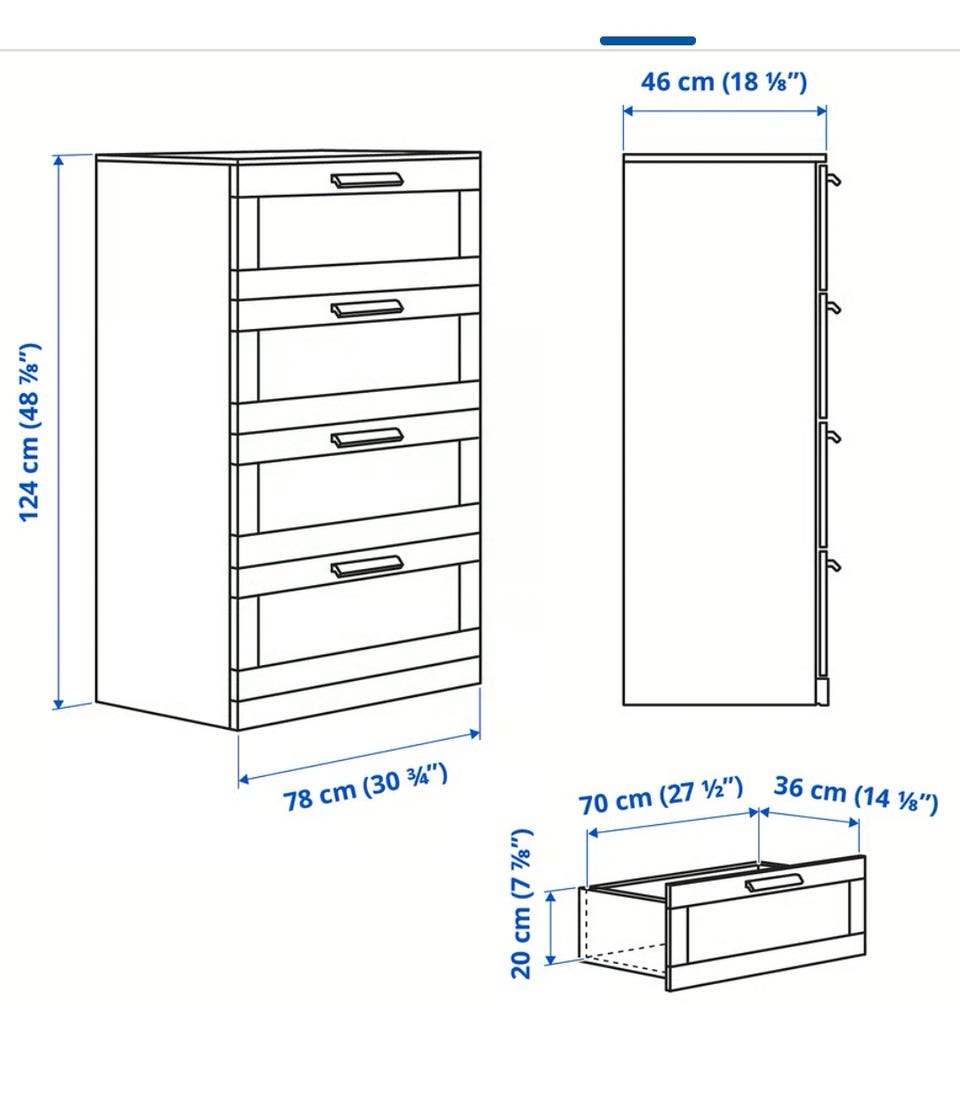 46 cm (18 ⅛")

124 cm (48 ⅞")

78 cm (30 ¾")

70 cm (27 ½")

36 cm (14 ⅛")

20 cm (7 ⅞")