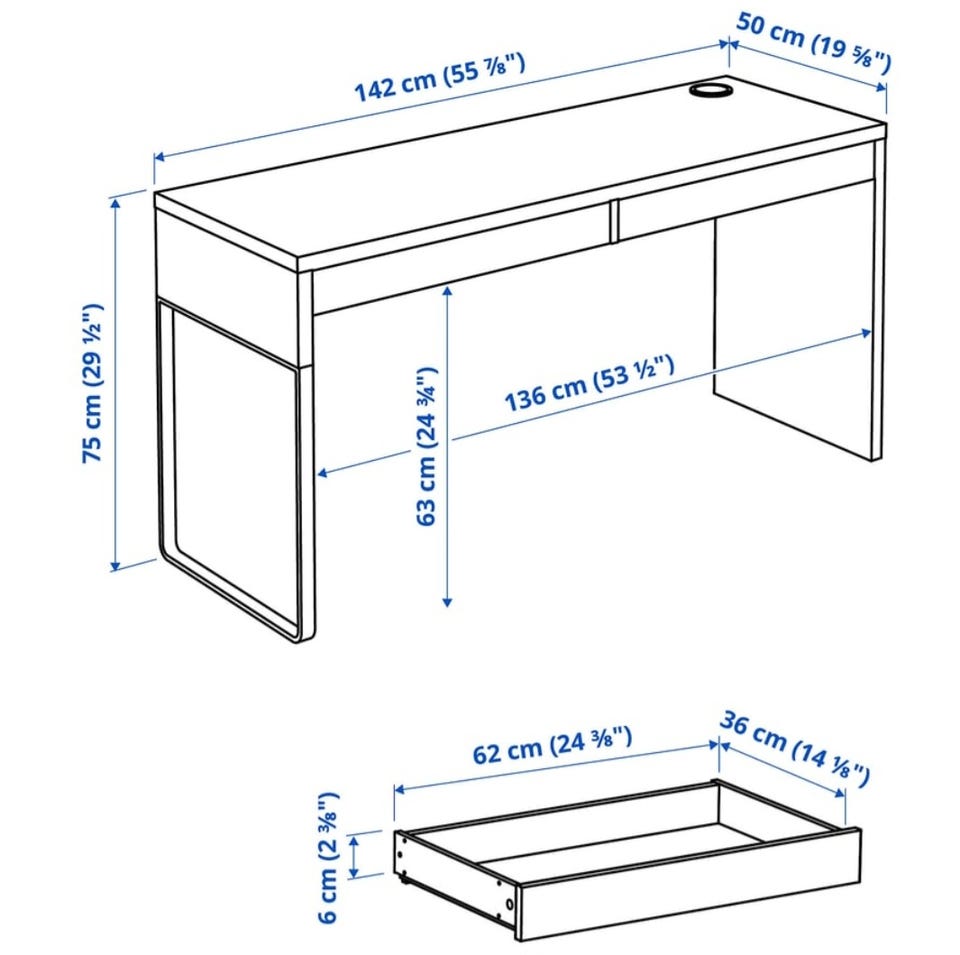 142 cm (55 ⅞")
50 cm (19 ⅝")
75 cm (29 ½")
63 cm (24 ¾")
136 cm (53 ½")
62 cm (24 ⅜")
36 cm (14 ⅛")
6 cm (2 ⅜")