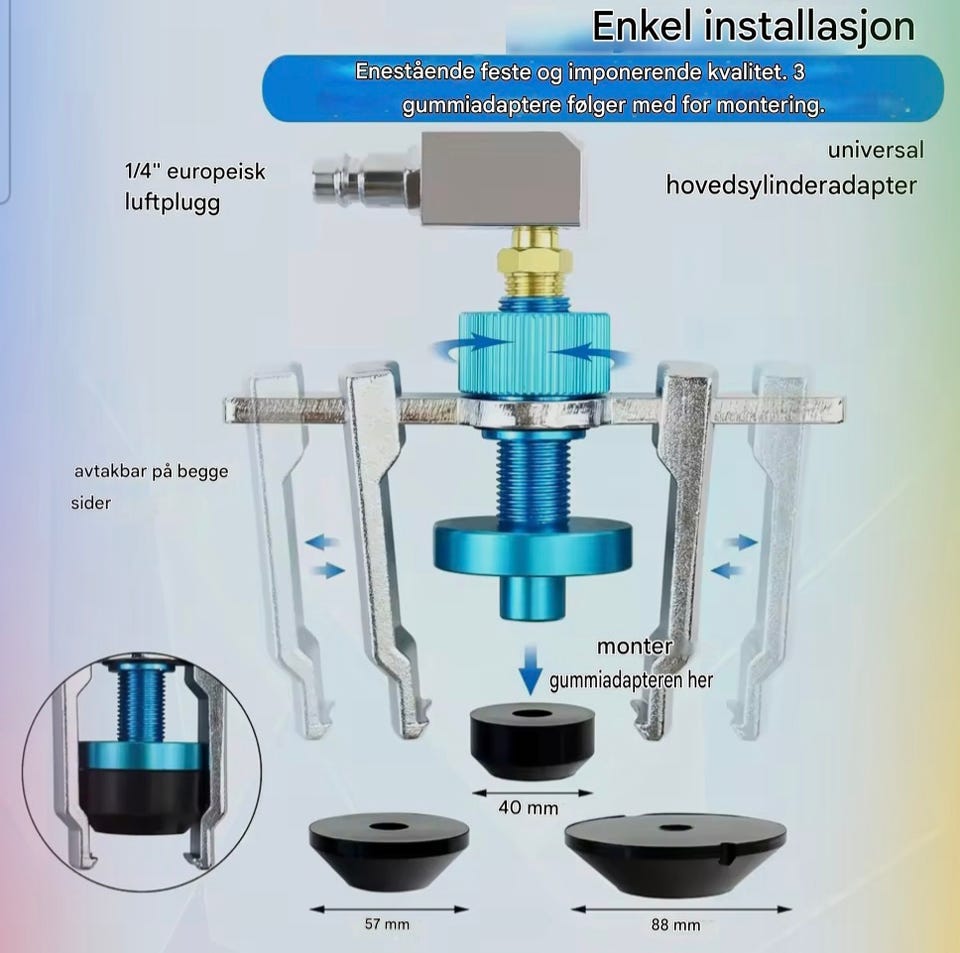 Enkel installasjon

Enestående feste og imponerende kvalitet. 3 gummiadaptere følger med for montering.

1/4" europeisk luftplugg

universal hovedsylinderadapter

avtakbar på begge sider

monter gummiadapteren her

40 mm

57 mm

88 mm