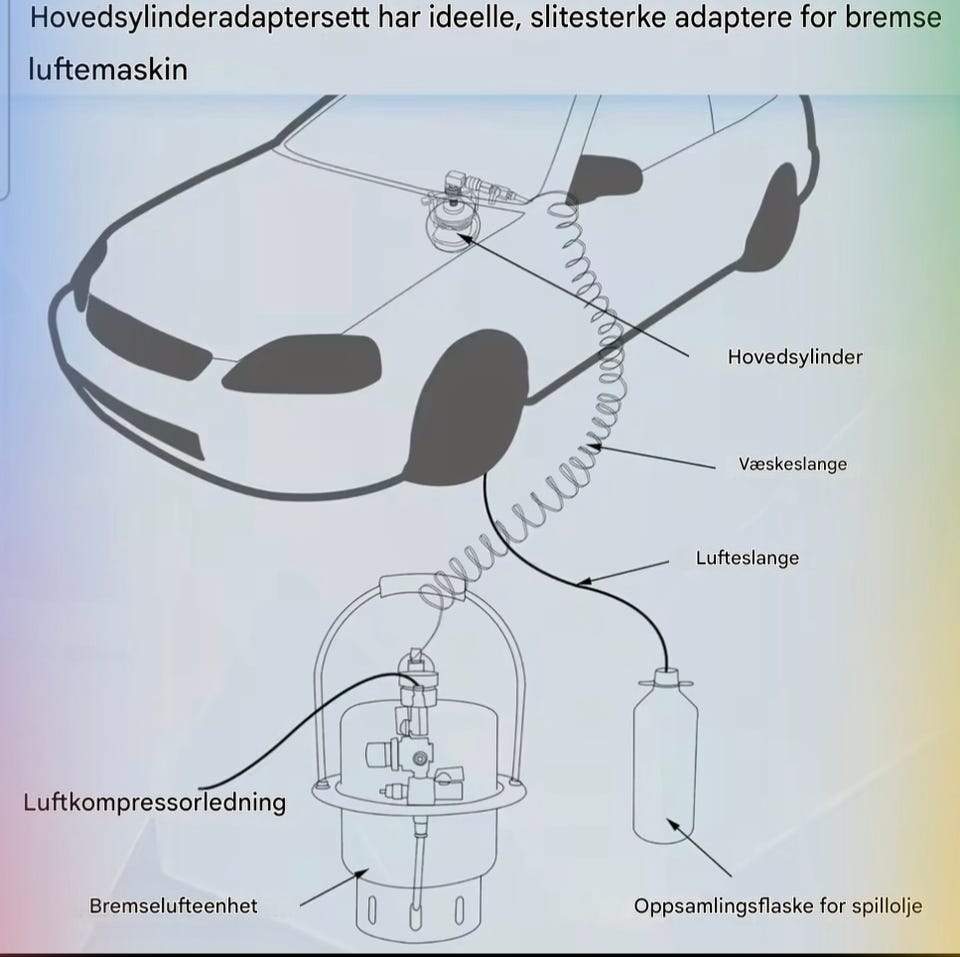 Hovedsylinderadaptersett har ideelle, slitesterke adaptere for bremse luftemaskin

Hovedsylinder

Væskeslange

Lufteslange

Luftkompressorledning

Bremselufteenhet

Oppsamlingsflaske for spillolje