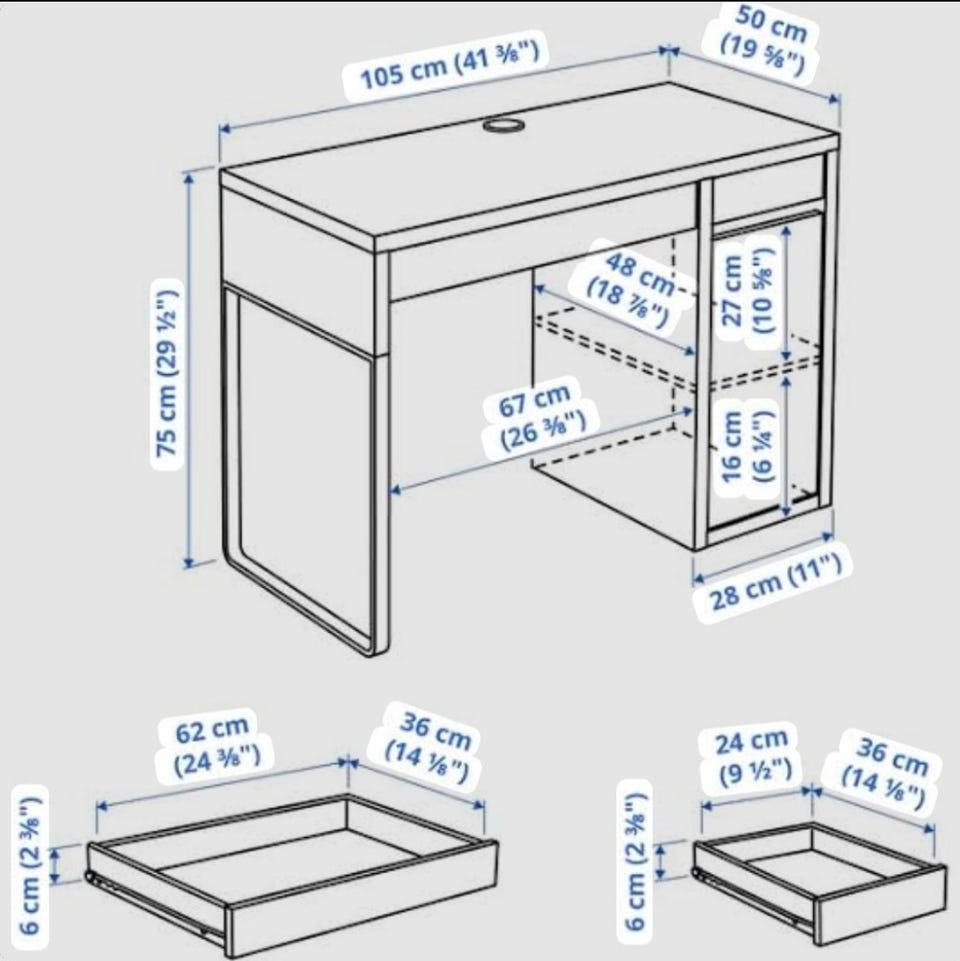 105 cm (41 ⅜")
50 cm (19 ⅝")
75 cm (29 ½")
48 cm (18 ⅞")
27 cm (10 ⅝")
67 cm (26 ⅜")
16 cm (6 ¼")
28 cm (11")
62 cm (24 ⅜")
36 cm (14 ⅛")
6 cm (2 ⅜")
24 cm (9 ½")
36 cm (14 ⅛")
6 cm (2 ⅜")