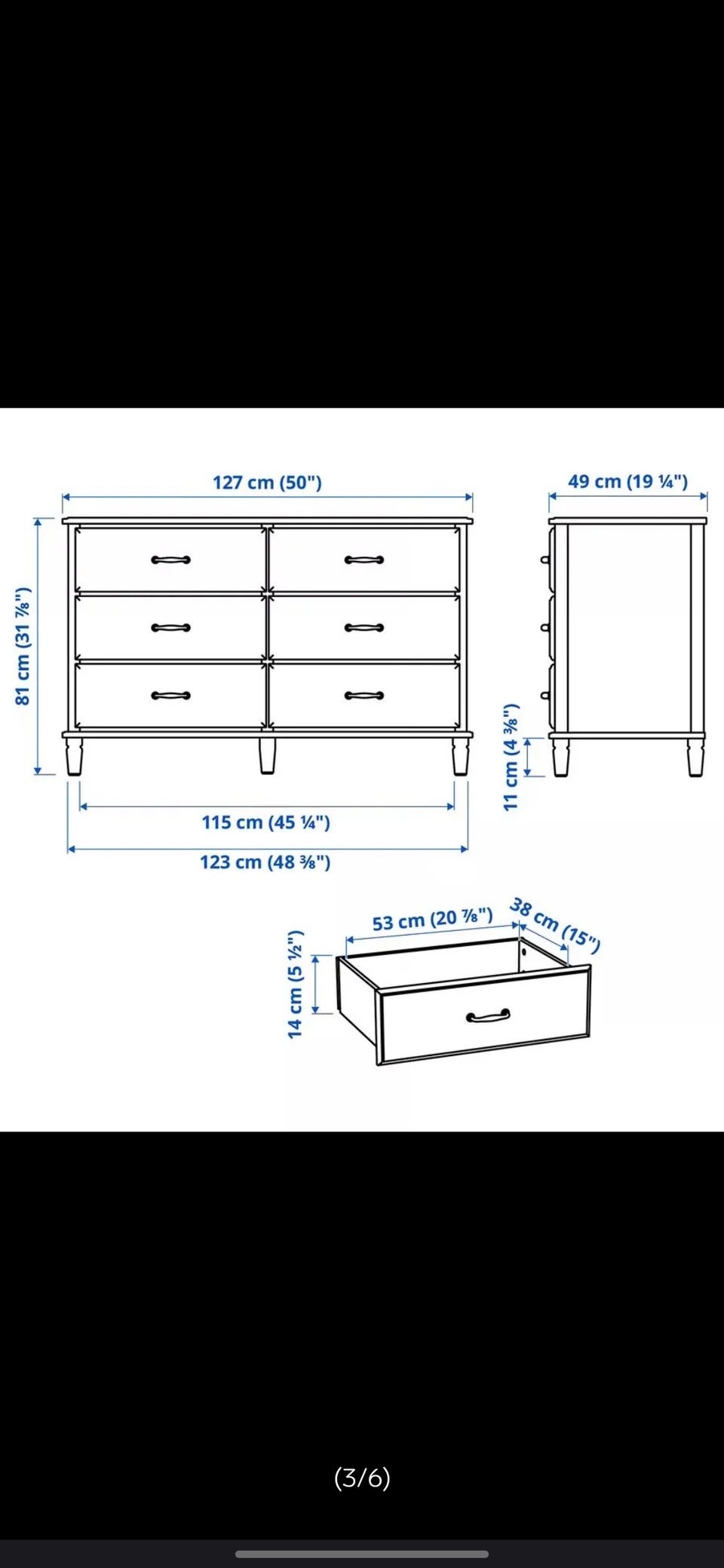 127 cm (50")

49 cm (19 ¼")

81 cm (31 ⅞")

11 cm (4 ⅜")

115 cm (45 ¼")

123 cm (48 ⅜")

53 cm (20 ⅞")

38 cm (15")

14 cm (5 ½")

(3/6)