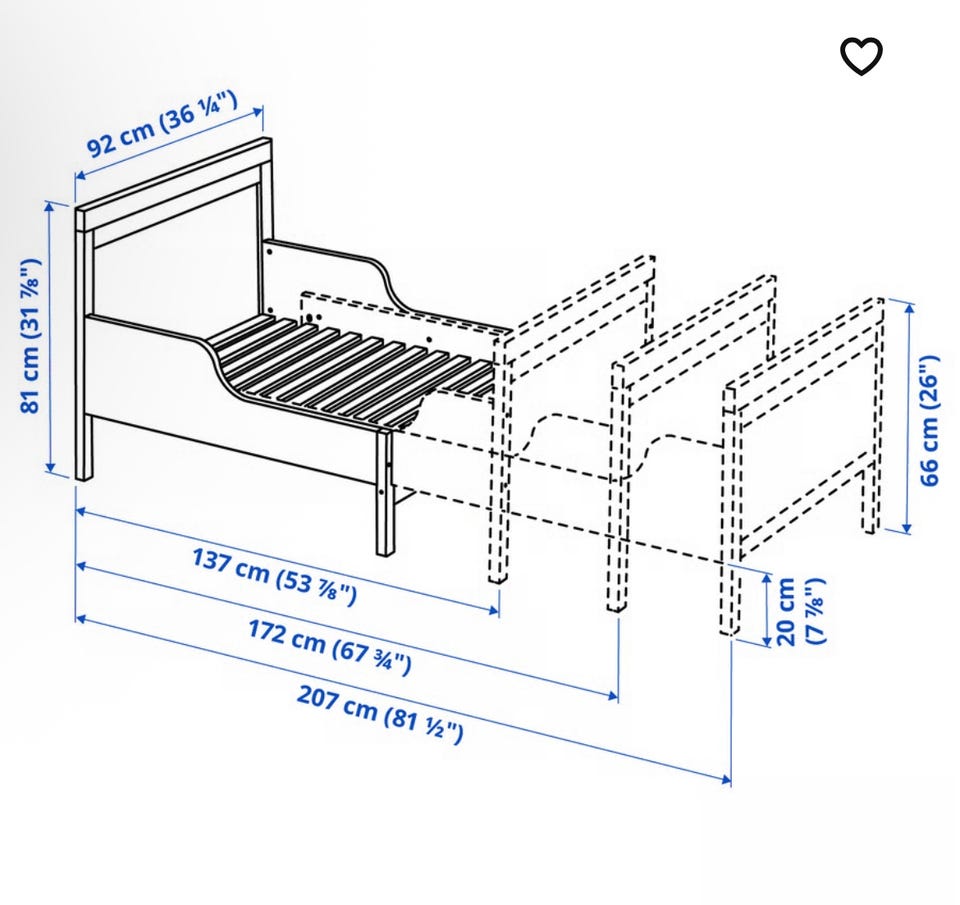 92 cm (36 ¼")

81 cm (31 ⅞")

66 cm (26")

137 cm (53 ⅞")

172 cm (67 ¾")

207 cm (81 ½")

20 cm (7 ⅞")