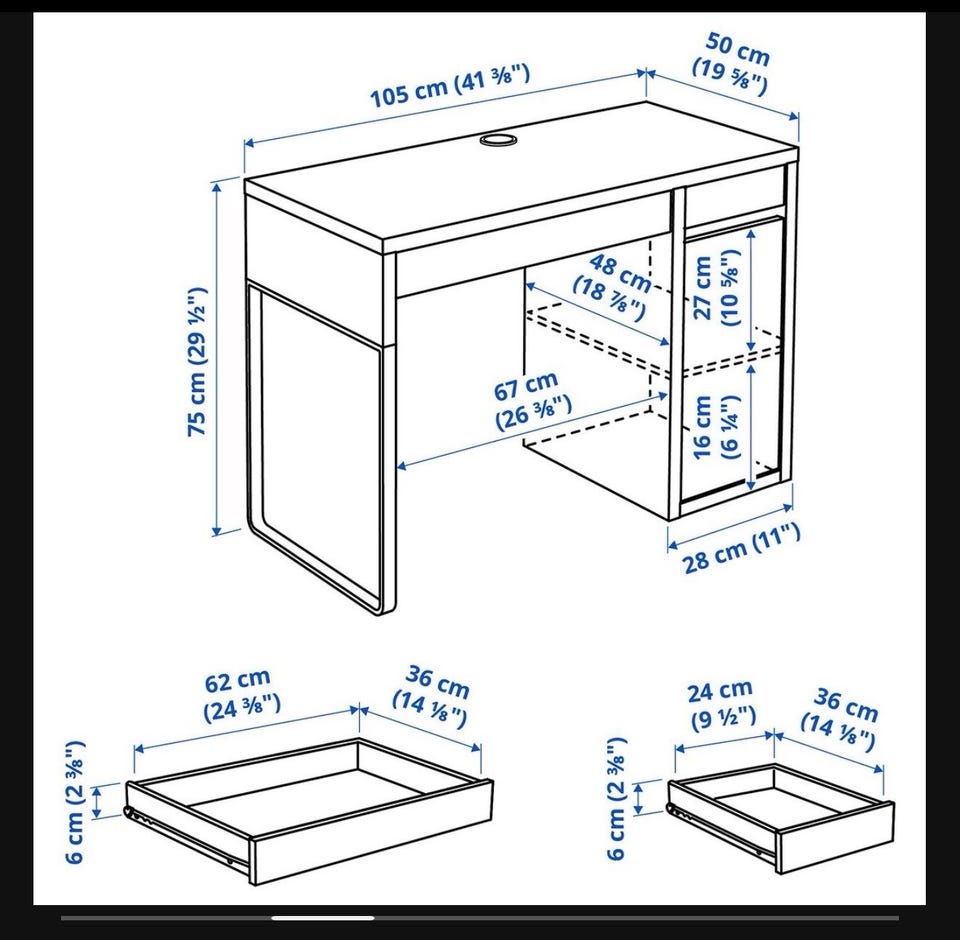 105 cm (41 ⅜")

50 cm (19 ⅝")

75 cm (29 ½")

48 cm (18 ⅞")

27 cm (10 ⅝")

67 cm (26 ⅜")

16 cm (6 ¼")

28 cm (11")

62 cm (24 ⅜")

36 cm (14 ⅛")

6 cm (2 ⅜")

24 cm (9 ½")

36 cm (14 ⅛")

6 cm (2 ⅜")