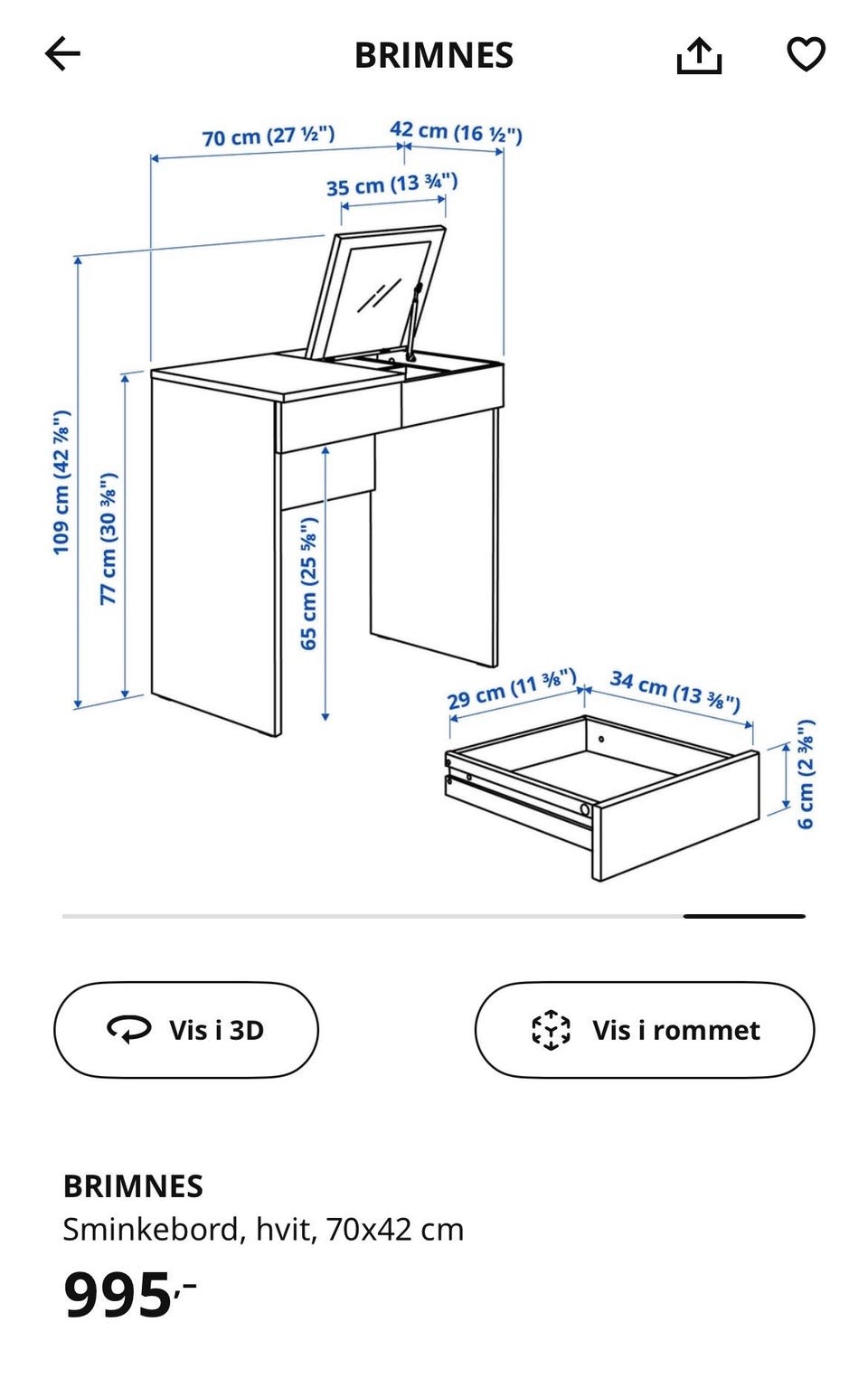 BRIMNES

70 cm (27 ½")
42 cm (16 ½")
35 cm (13 ¾")
109 cm (42 ⅞")
77 cm (30 ⅜")
65 cm (25 ⅝")
29 cm (11 ⅜")
34 cm (13 ⅜")
6 cm (2 ⅜")

Vis i 3D
Vis i rommet

BRIMNES
Sminkebord, hvit, 70x42 cm
995,-