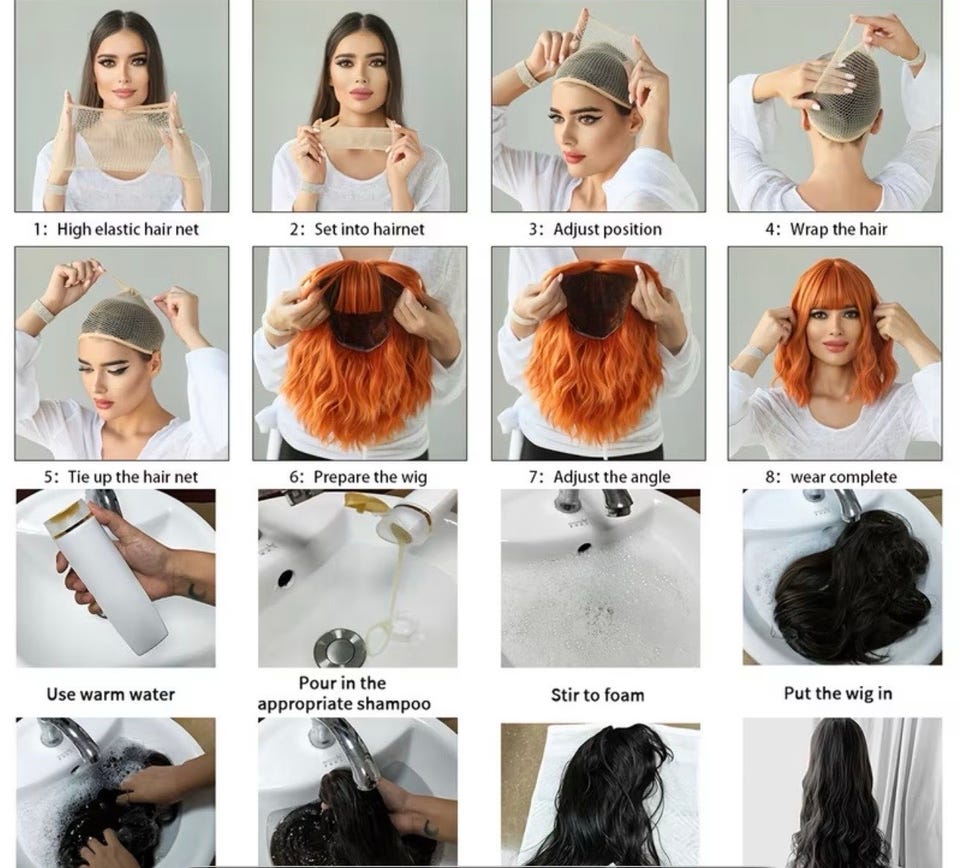 1: High elastic hair net

2: Set into hairnet

3: Adjust position

4: Wrap the hair

5: Tie up the hair net

6: Prepare the wig

7: Adjust the angle

8: wear complete

Use warm water

Pour in the appropriate shampoo

Stir to foam

Put the wig in