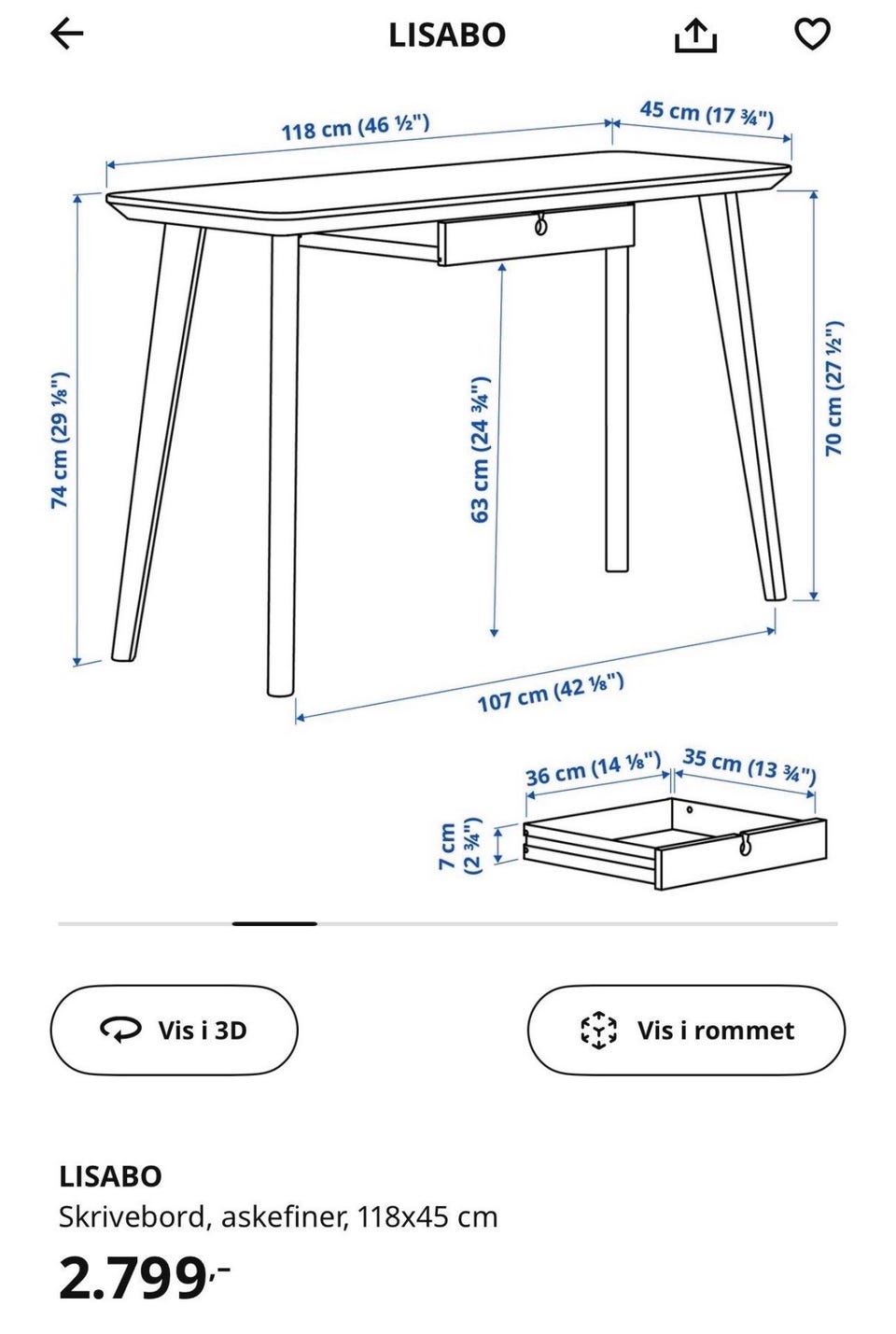 LISABO

118 cm (46 ½")
45 cm (17 ¾")
74 cm (29 ⅛")
63 cm (24 ¾")
70 cm (27 ½")
107 cm (42 ⅛")
36 cm (14 ⅛")
35 cm (13 ¾")
7 cm (2 ¾")

Vis i 3D
Vis i rommet

LISABO
Skrivebord, askefiner, 118x45 cm
2.799,-