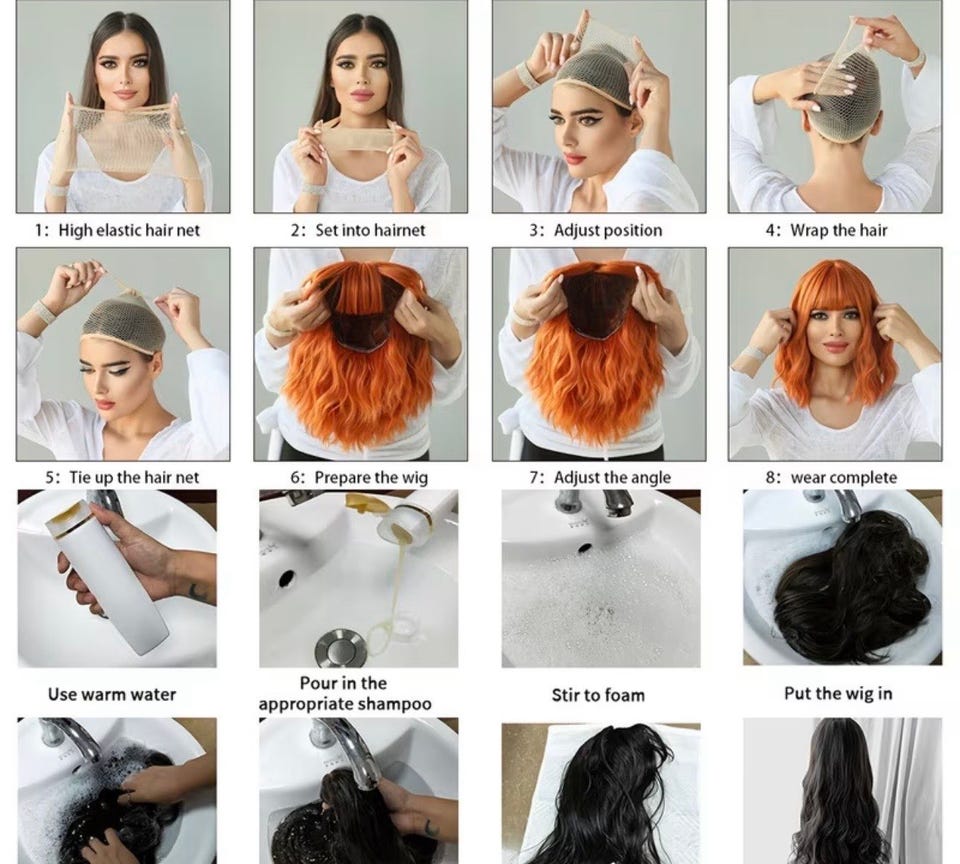 1: High elastic hair net

2: Set into hairnet

3: Adjust position

4: Wrap the hair

5: Tie up the hair net

6: Prepare the wig

7: Adjust the angle

8: wear complete

Use warm water

Pour in the appropriate shampoo

Stir to foam

Put the wig in