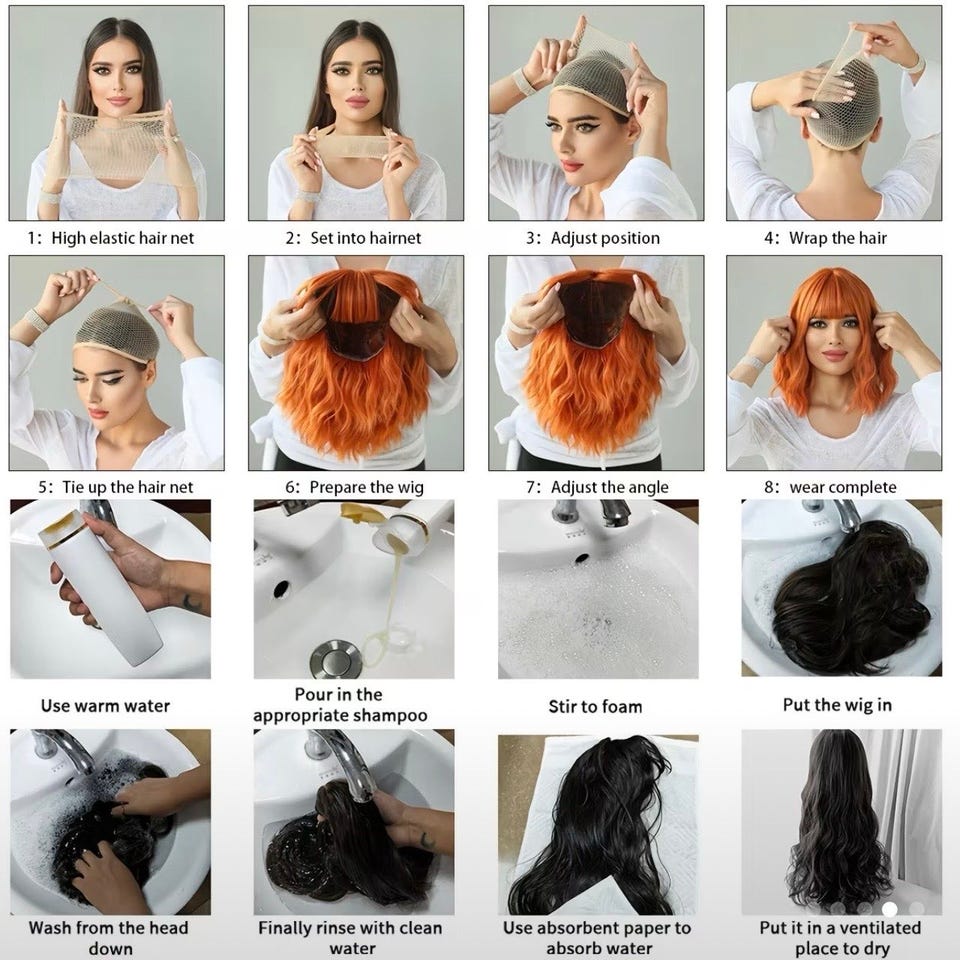 1: High elastic hair net

2: Set into hairnet

3: Adjust position

4: Wrap the hair

5: Tie up the hair net

6: Prepare the wig

7: Adjust the angle

8: wear complete

Use warm water

Pour in the appropriate shampoo

Stir to foam

Put the wig in

Wash from the head down

Finally rinse with clean water

Use absorbent paper to absorb water

Put it in a ventilated place to dry