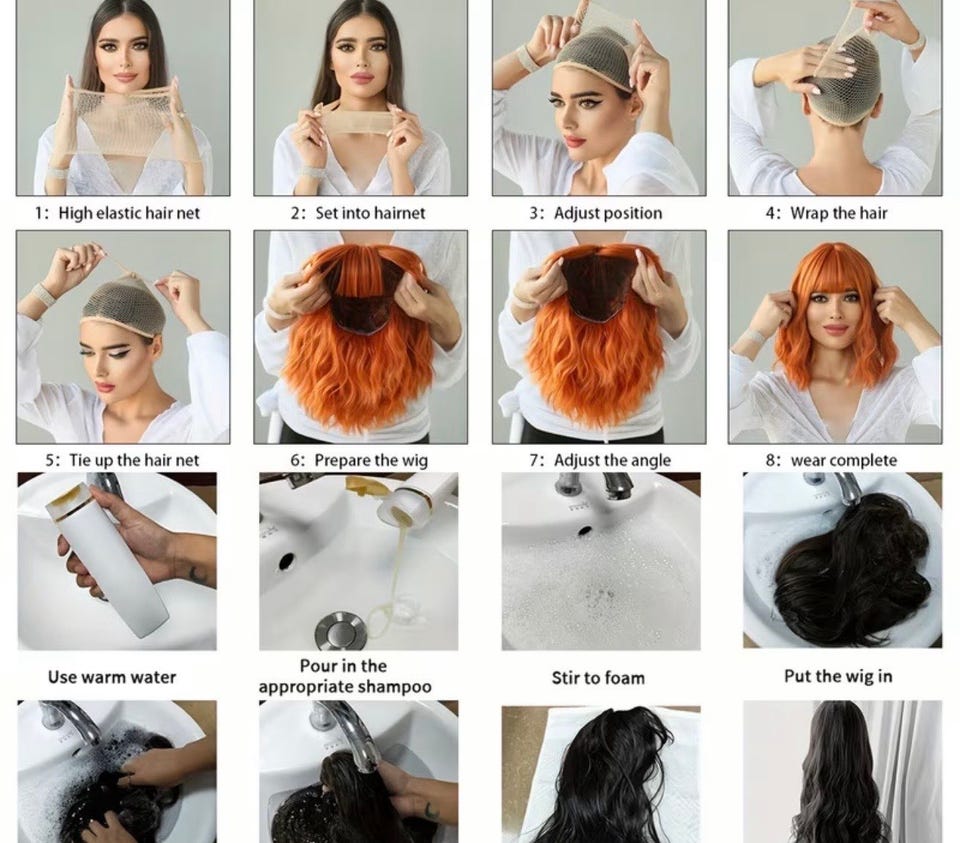 1: High elastic hair net

2: Set into hairnet

3: Adjust position

4: Wrap the hair

5: Tie up the hair net

6: Prepare the wig

7: Adjust the angle

8: wear complete

Use warm water

Pour in the appropriate shampoo

Stir to foam

Put the wig in