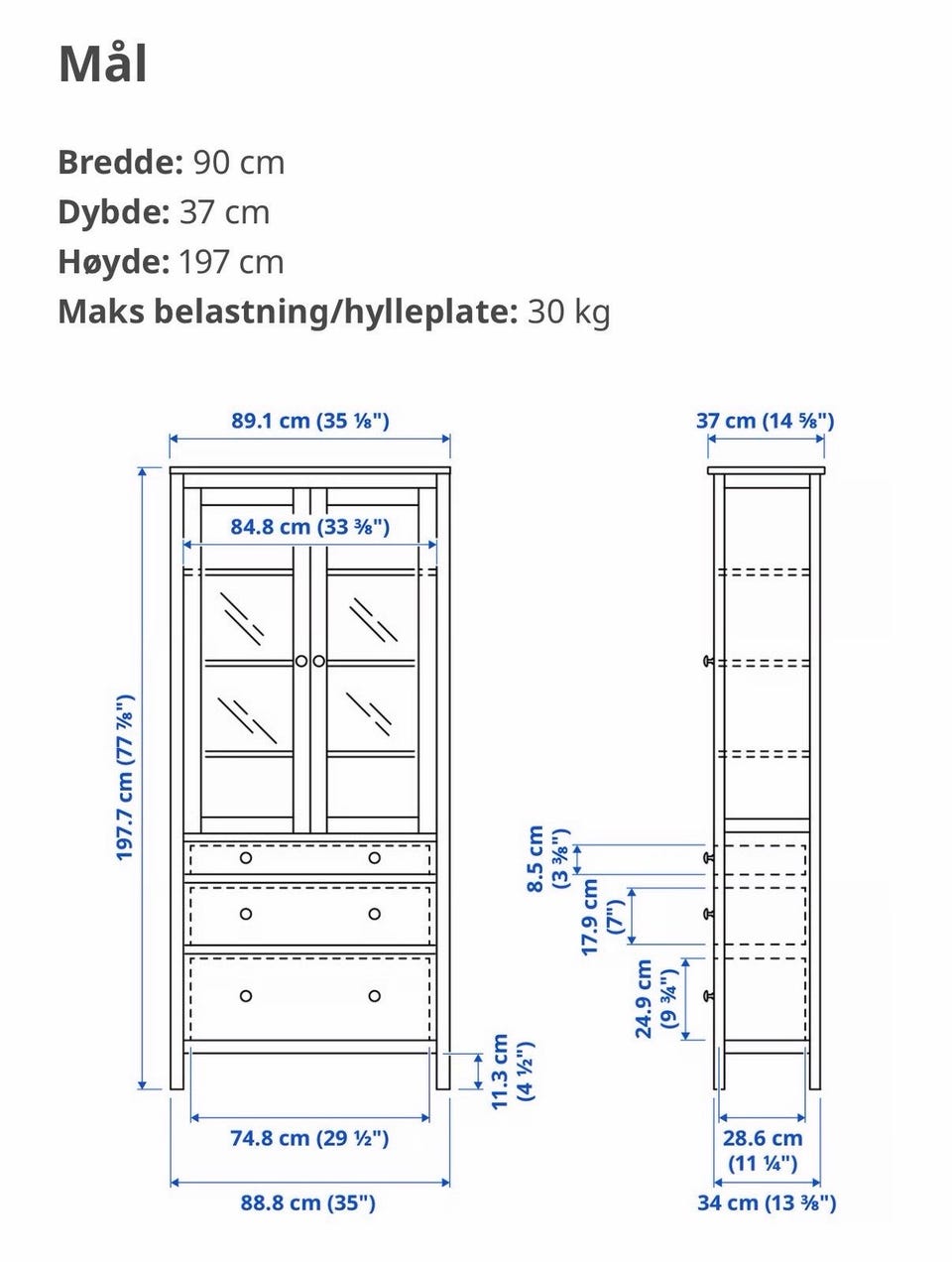 Mål

Bredde: 90 cm
Dybde: 37 cm
Høyde: 197 cm
Maks belastning/hylleplate: 30 kg

89.1 cm (35 ⅛")

84.8 cm (33 ⅜")

197.7 cm (77 ⅞")

11.3 cm (4 ½")

74.8 cm (29 ½")

88.8 cm (35")

37 cm (14 ⅝")

8.5 cm (3 ⅜")

17.9 cm (7")

24.9 cm (9 ¾")

28.6 cm (11 ¼")

34 cm (13 ⅜")