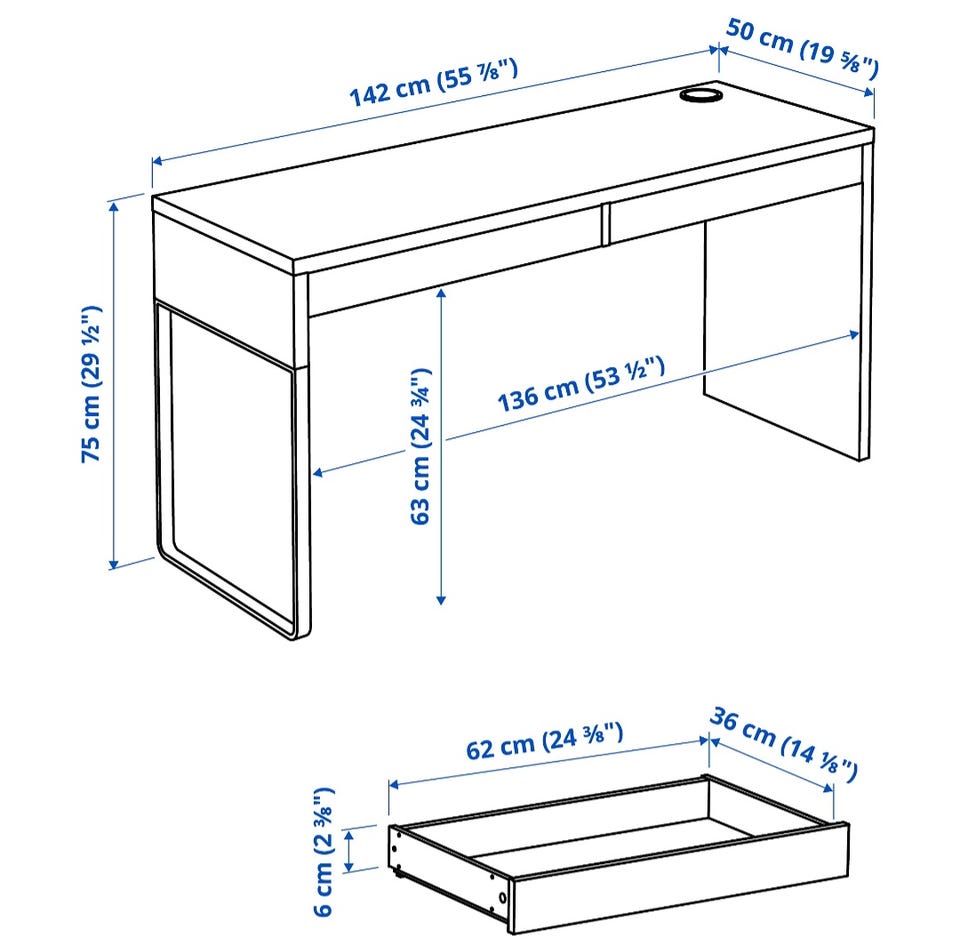 142 cm (55 ⅞")
50 cm (19 ⅝")
75 cm (29 ½")
63 cm (24 ¾")
136 cm (53 ½")
62 cm (24 ⅜")
36 cm (14 ⅛")
6 cm (2 ⅜")