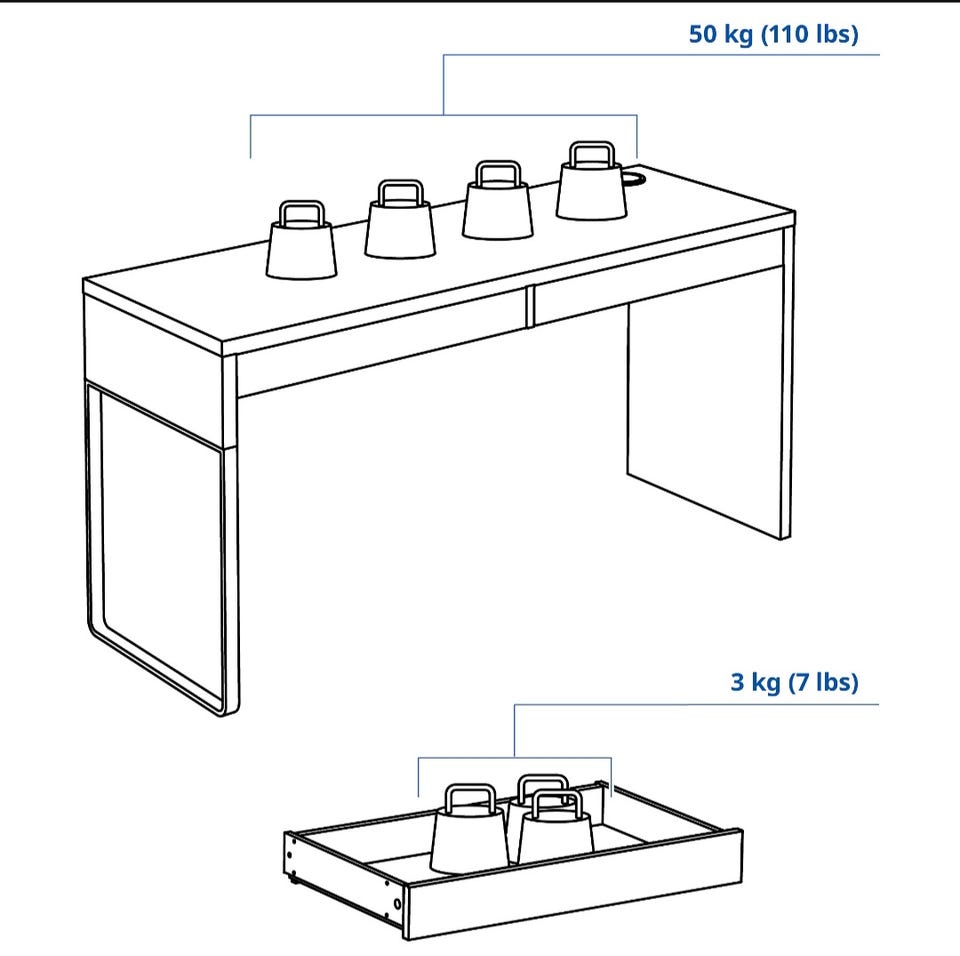 50 kg (110 lbs)

3 kg (7 lbs)