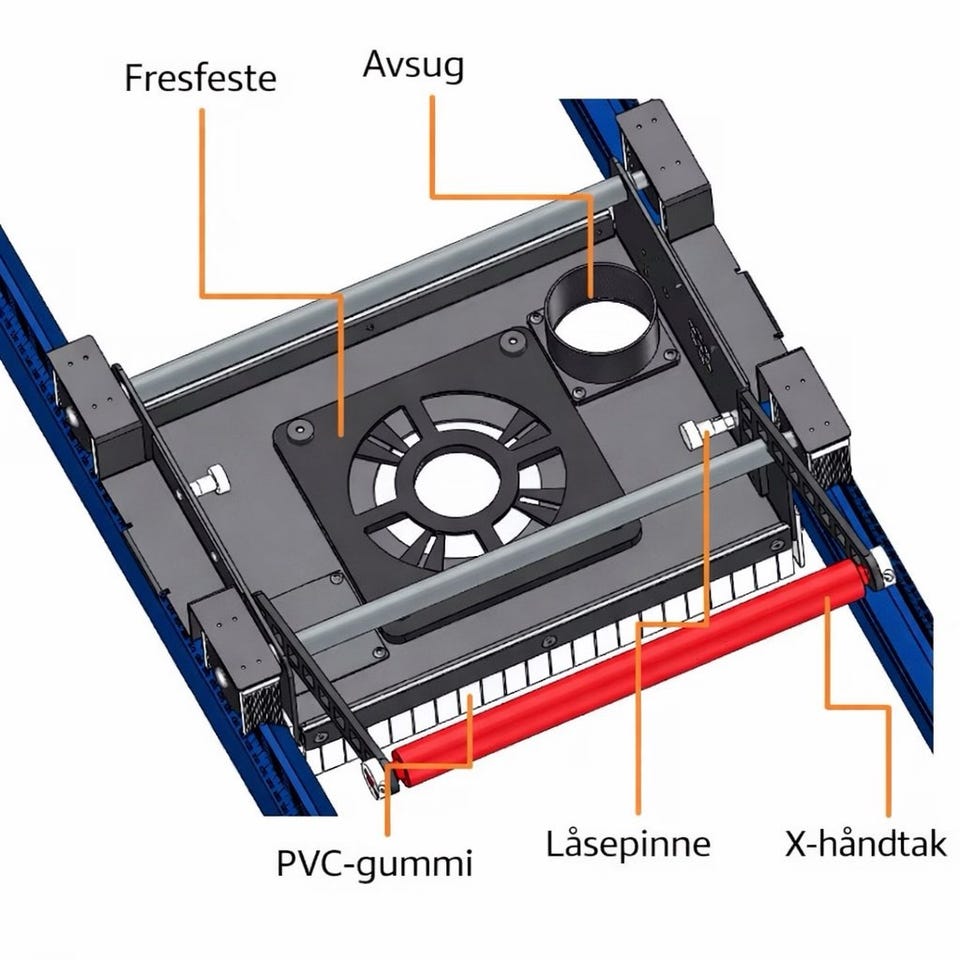 Fresfeste

Avsug

PVC-gummi

Låsepinne

X-håndtak