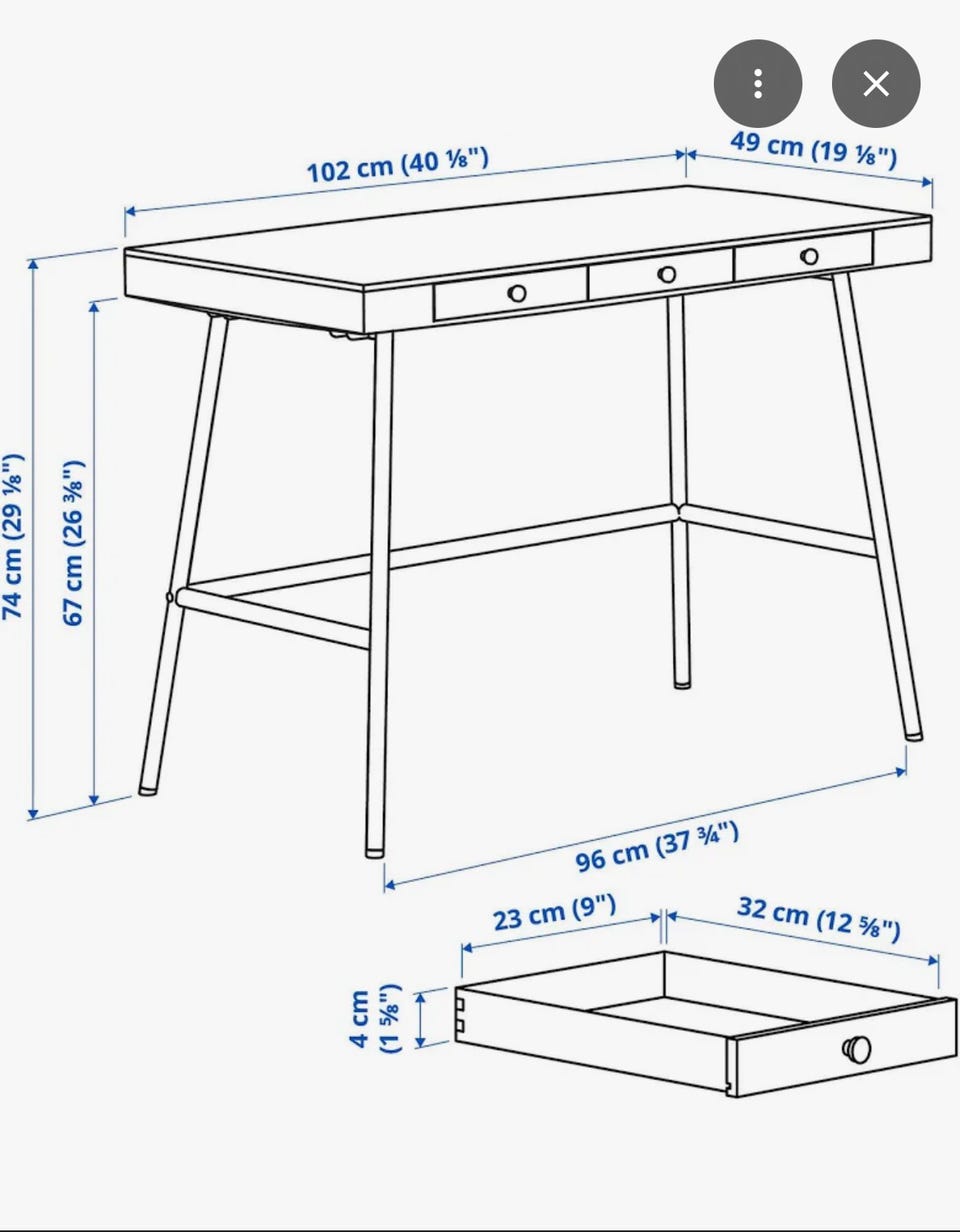 102 cm (40 ⅛")
49 cm (19 ⅛")
74 cm (29 ⅛")
67 cm (26 ⅜")
96 cm (37 ¾")
23 cm (9")
32 cm (12 ⅝")
4 cm (1 ⅝")