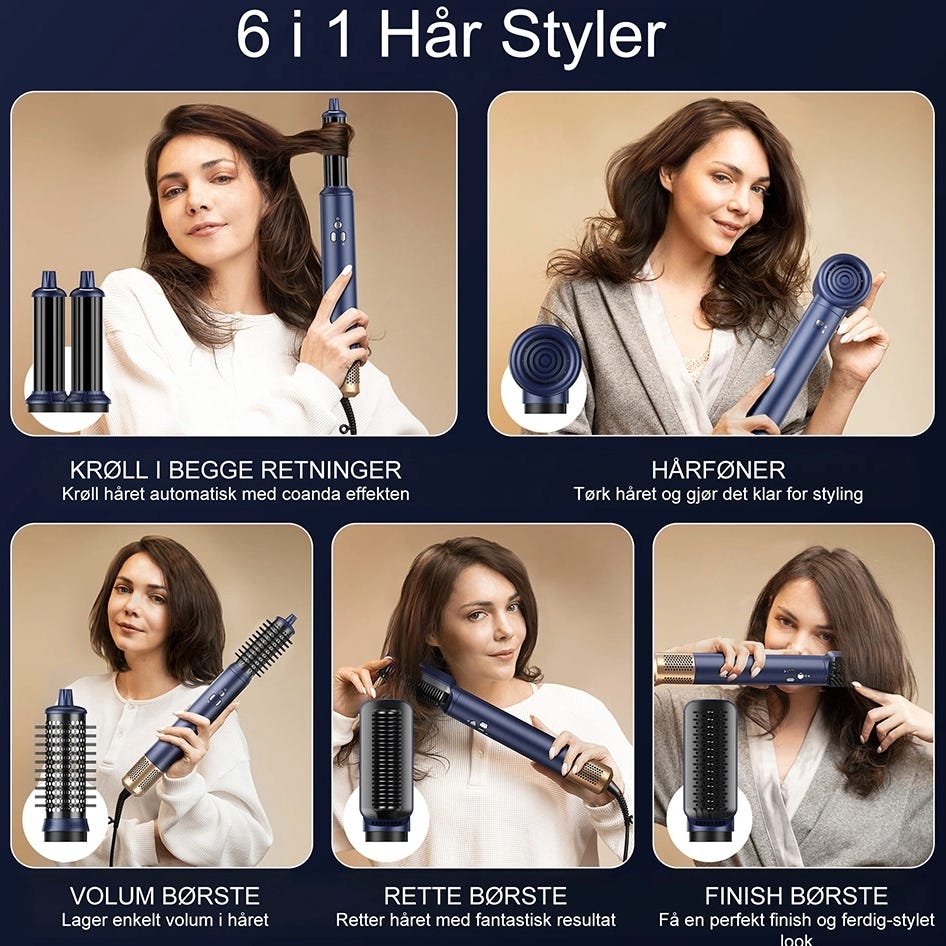 6 i 1 Hår Styler

KRØLL I BEGGE RETNINGER
Krøll håret automatisk med coanda effekten

HÅRFØNER
Tørk håret og gjør det klar for styling

VOLUM BØRSTE
Lager enkelt volum i håret

RETTE BØRSTE
Retter håret med fantastisk resultat

FINISH BØRSTE
Få en perfekt finish og ferdig-stylet look