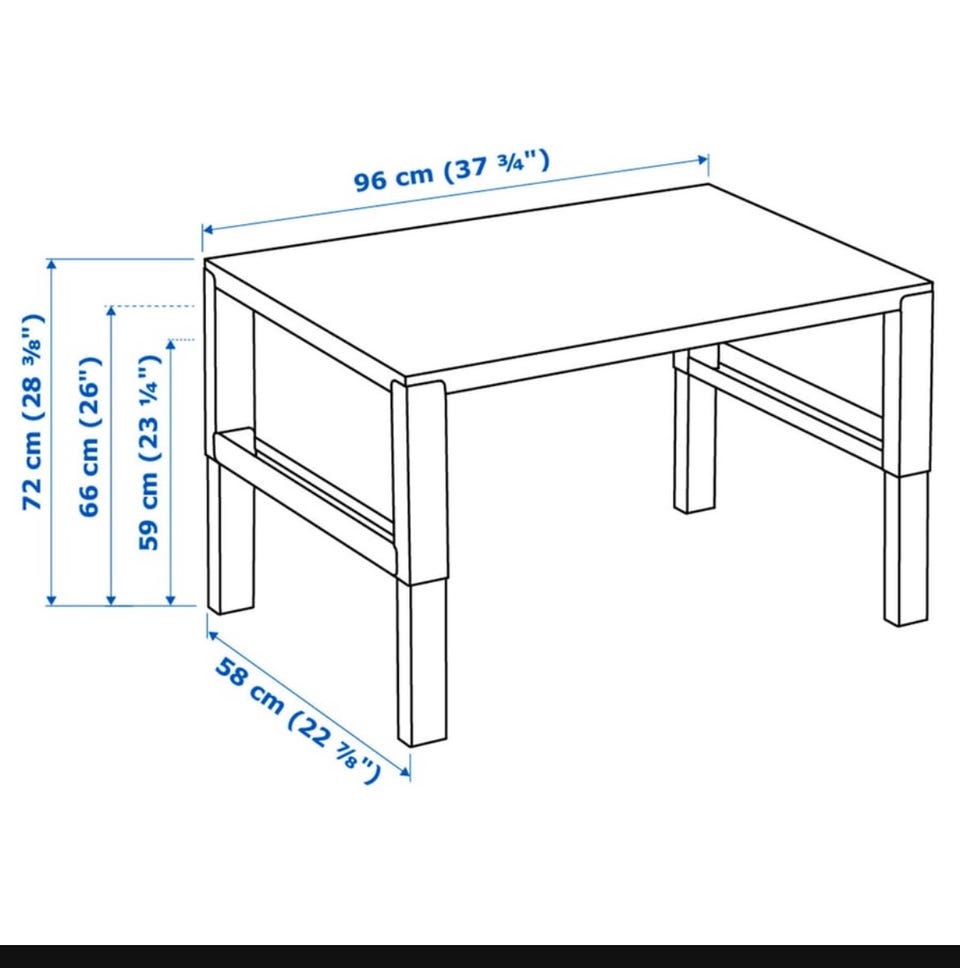 96 cm (37 ¾")

72 cm (28 ⅜")

66 cm (26")

59 cm (23 ¼")

58 cm (22 ⅞")