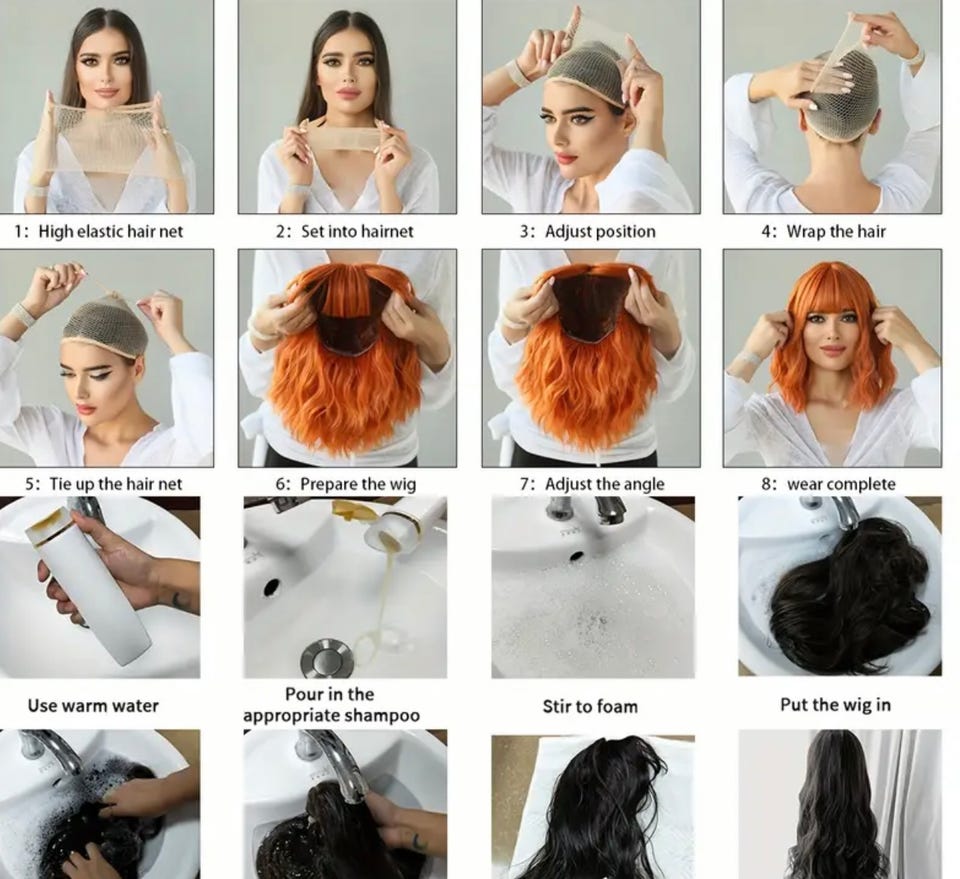 1: High elastic hair net

2: Set into hairnet

3: Adjust position

4: Wrap the hair

5: Tie up the hair net

6: Prepare the wig

7: Adjust the angle

8: wear complete

Use warm water

Pour in the appropriate shampoo

Stir to foam

Put the wig in