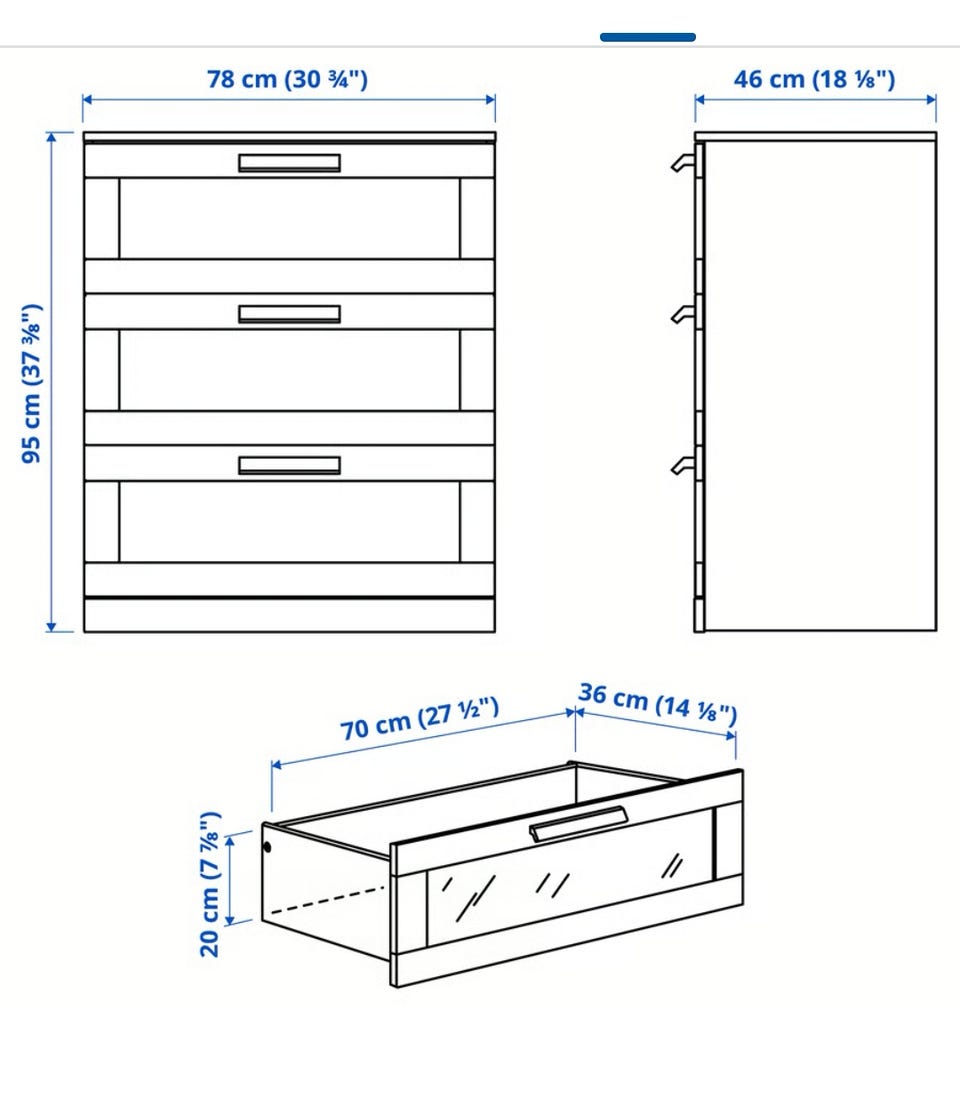 78 cm (30 ¾")

46 cm (18 ⅛")

95 cm (37 ⅜")

70 cm (27 ½")

36 cm (14 ⅛")

20 cm (7 ⅞")