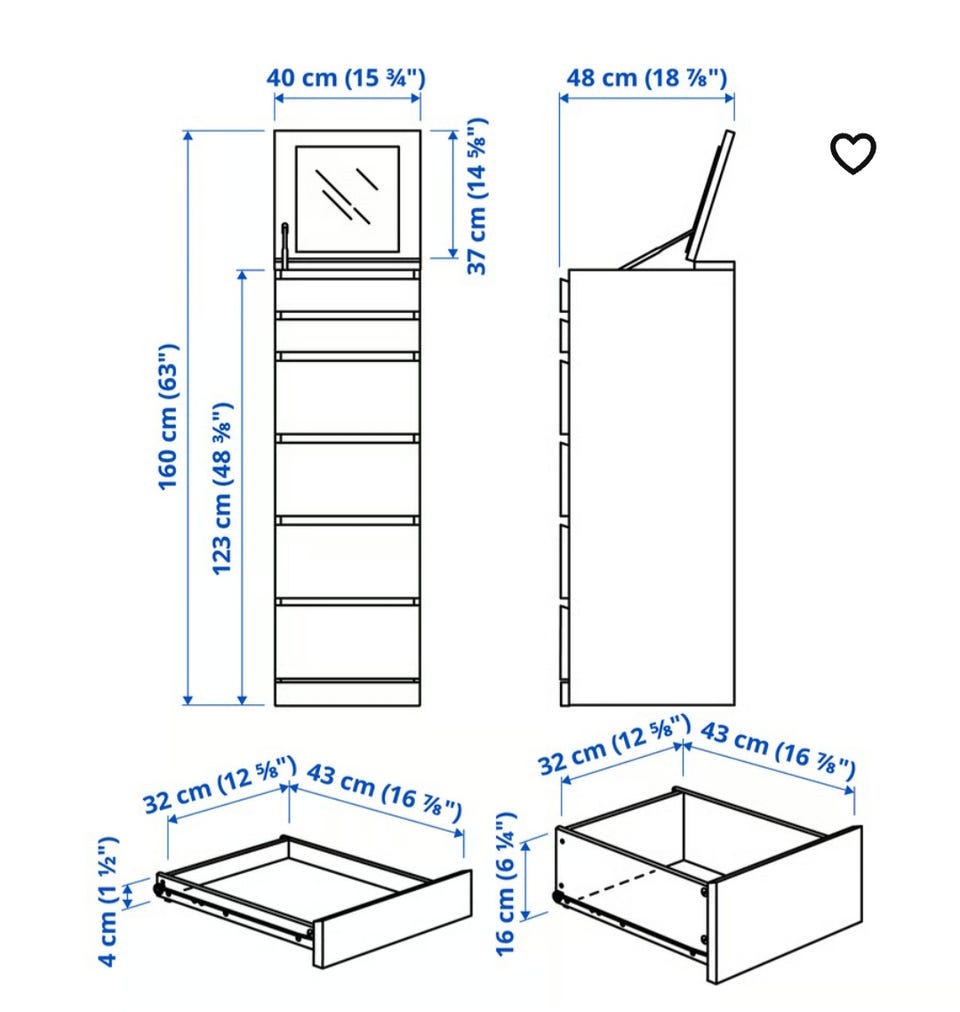 40 cm (15 ¾")

48 cm (18 ⅞")

37 cm (14 ⅝")

160 cm (63")

123 cm (48 ⅜")

32 cm (12 ⅝")

43 cm (16 ⅞")

4 cm (1 ½")

32 cm (12 ⅝")

43 cm (16 ⅞")

16 cm (6 ¼")