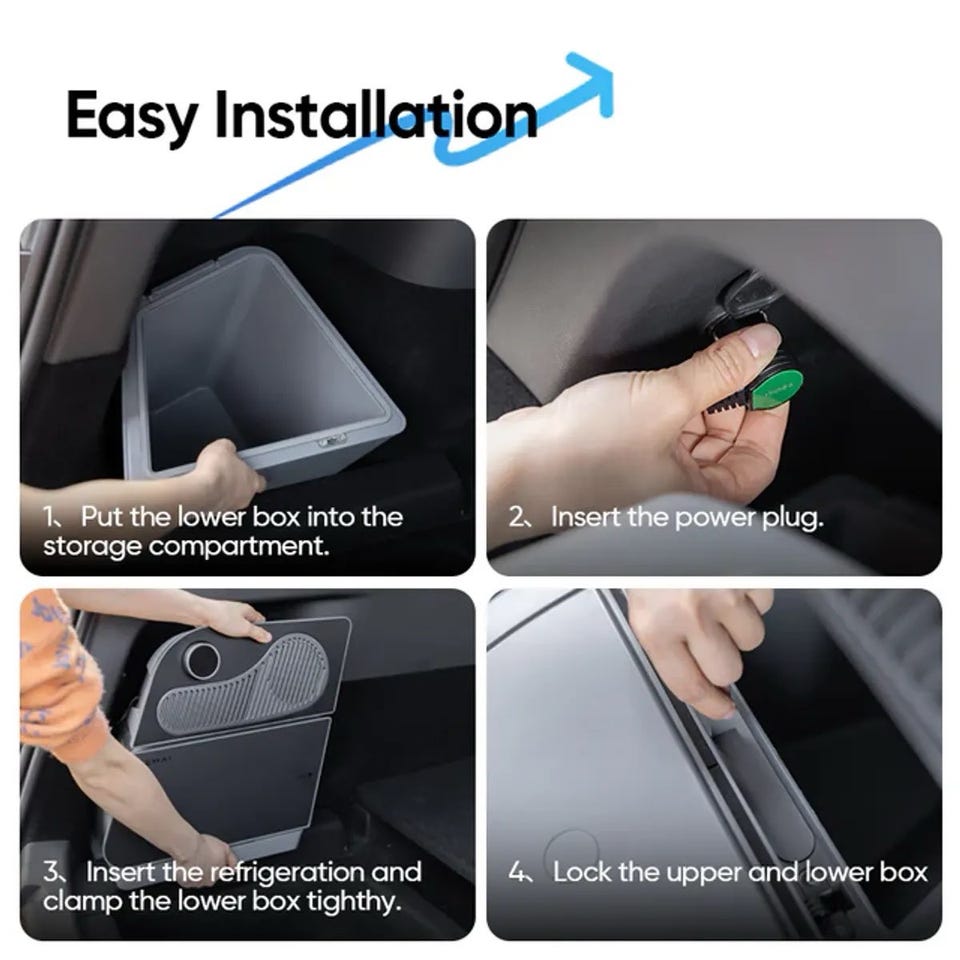 Easy Installation

1、Put the lower box into the storage compartment.

2、Insert the power plug.

3、Insert the refrigeration and clamp the lower box tighthy.

4、Lock the upper and lower box