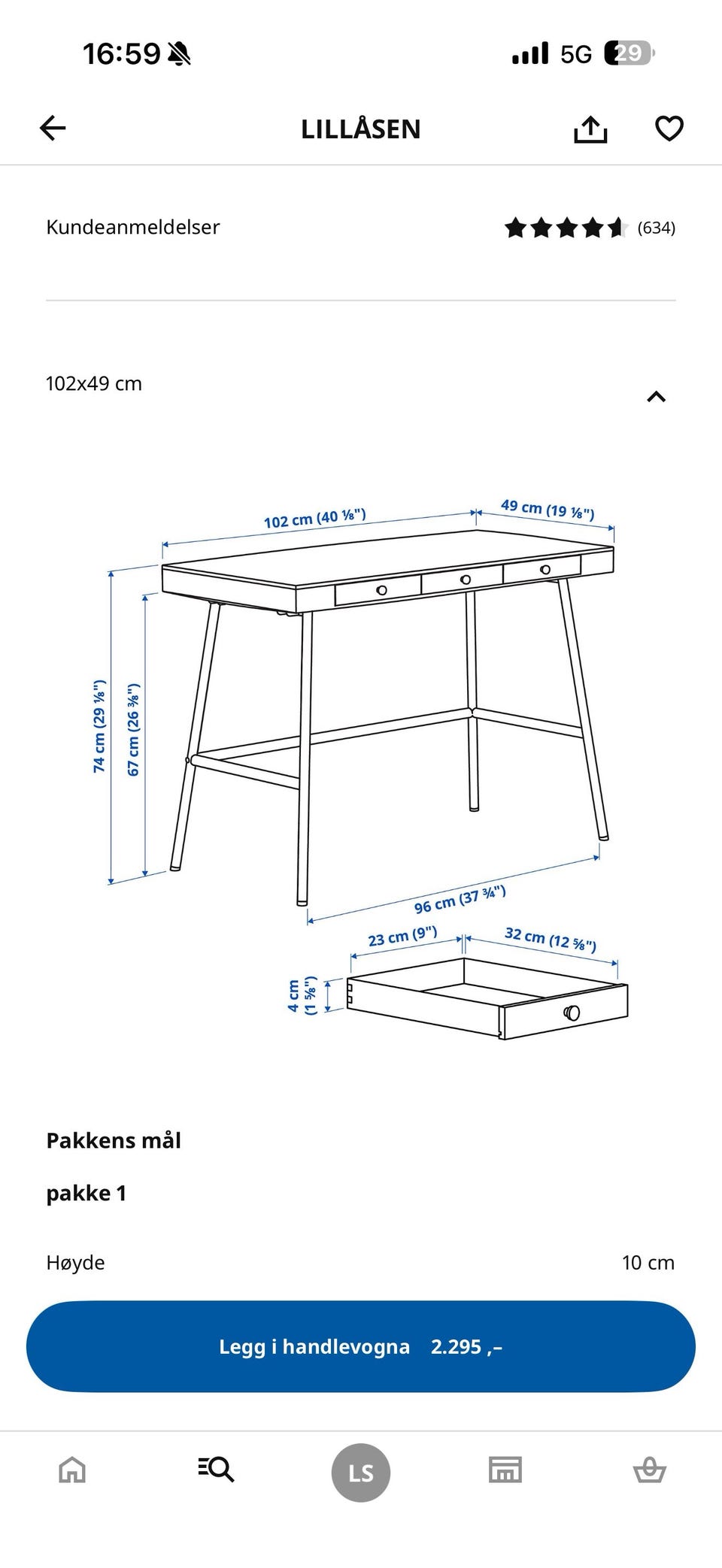 16:59

5G 29

LILLÅSEN

Kundeanmeldelser (634)

102x49 cm

102 cm (40 ⅛")
49 cm (19 ⅛")
74 cm (29 ⅛")
67 cm (26 ⅜")
96 cm (37 ¾")
23 cm (9")
32 cm (12 ⅝")
4 cm (1 ⅝")

Pakkens mål

pakke 1

Høyde 10 cm

Legg i handlevogna 2.295 ,–

LS