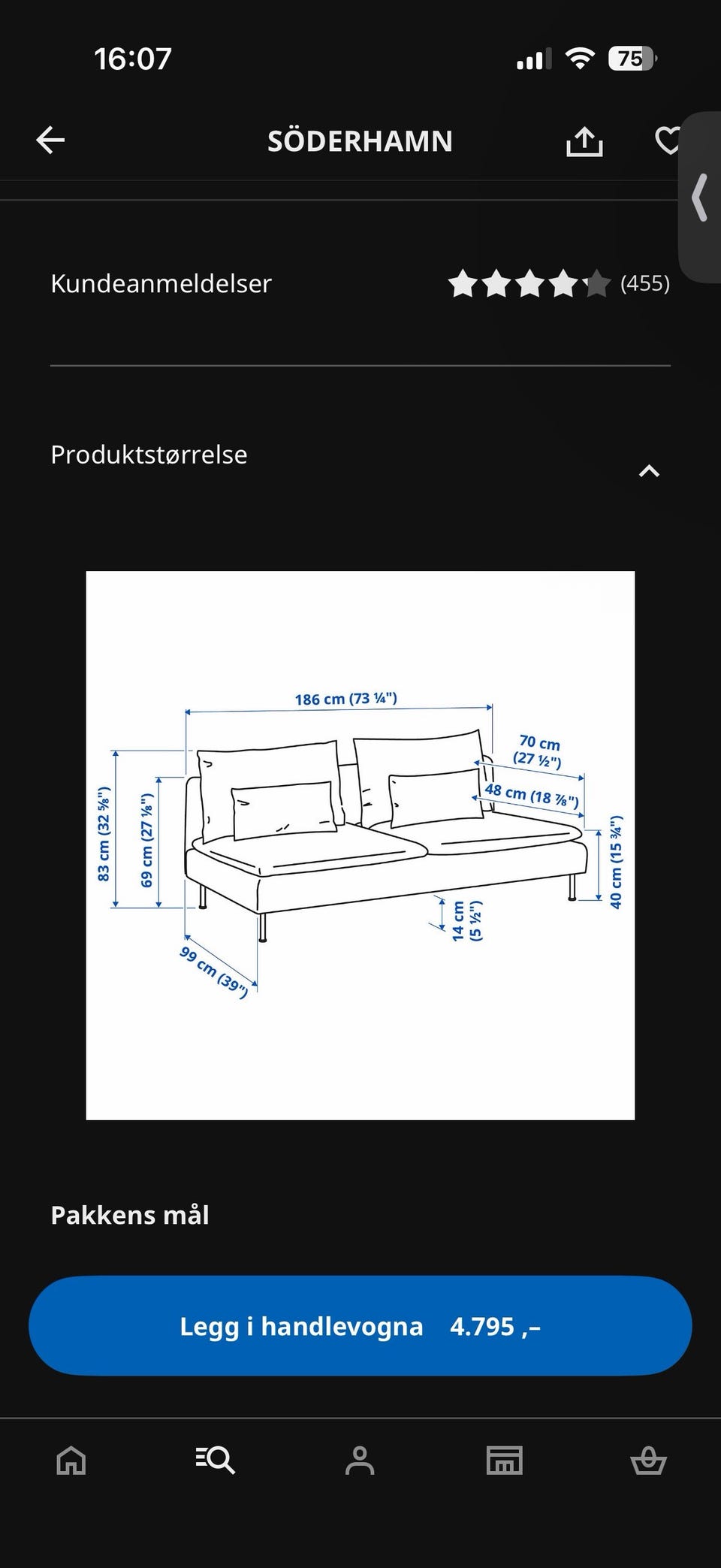 16:07

75

SÖDERHAMN

Kundeanmeldelser (455)

Produktstørrelse

186 cm (73 ¼")
70 cm (27 ½")
48 cm (18 ⅞")
83 cm (32 ⅝")
69 cm (27 ⅛")
40 cm (15 ¾")
14 cm (5 ½")
99 cm (39")

Pakkens mål

Legg i handlevogna 4.795 ,–