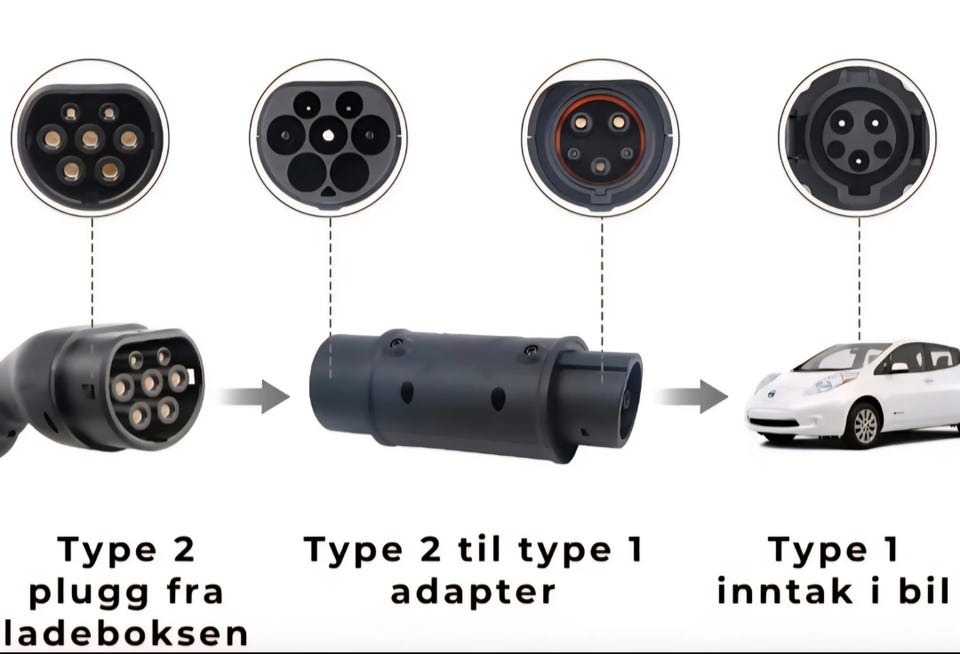 Type 2 plugg fra ladeboksen

Type 2 til type 1 adapter

Type 1 inntak i bil