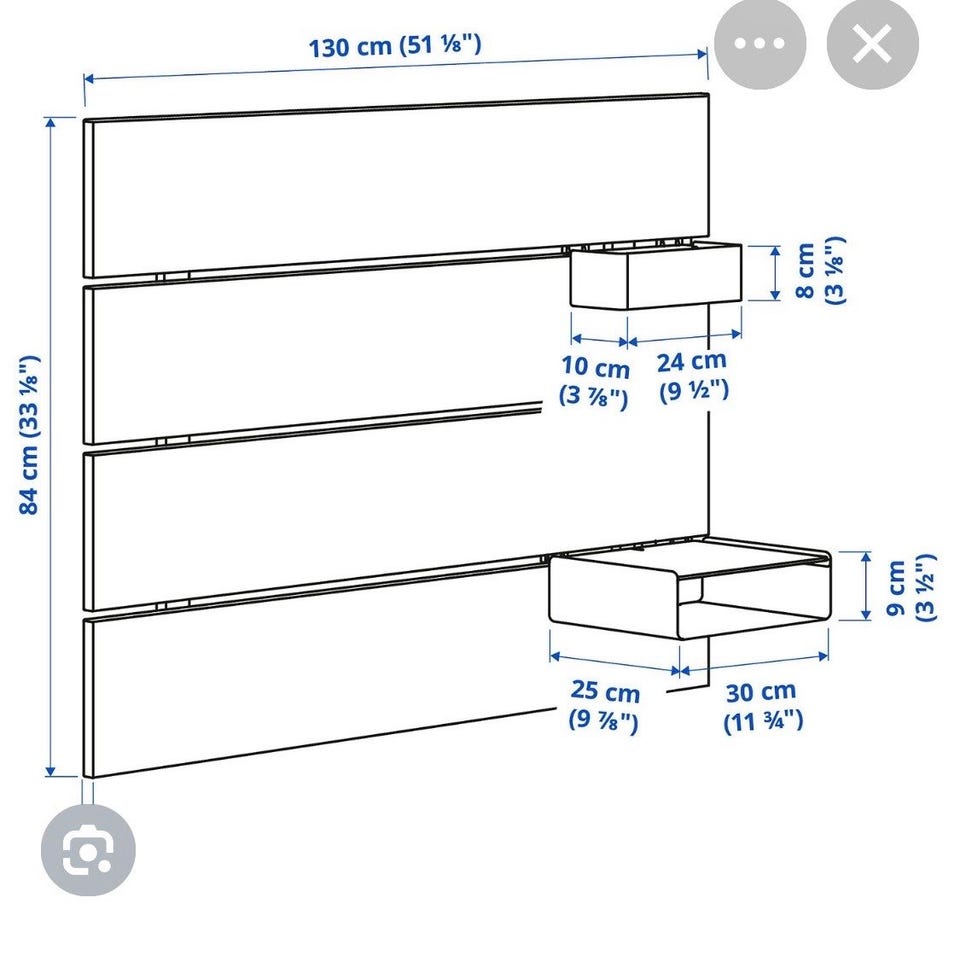 130 cm (51 ⅛")

84 cm (33 ⅛")

8 cm (3 ⅛")

10 cm (3 ⅞")

24 cm (9 ½")

9 cm (3 ½")

25 cm (9 ⅞")

30 cm (11 ¾")